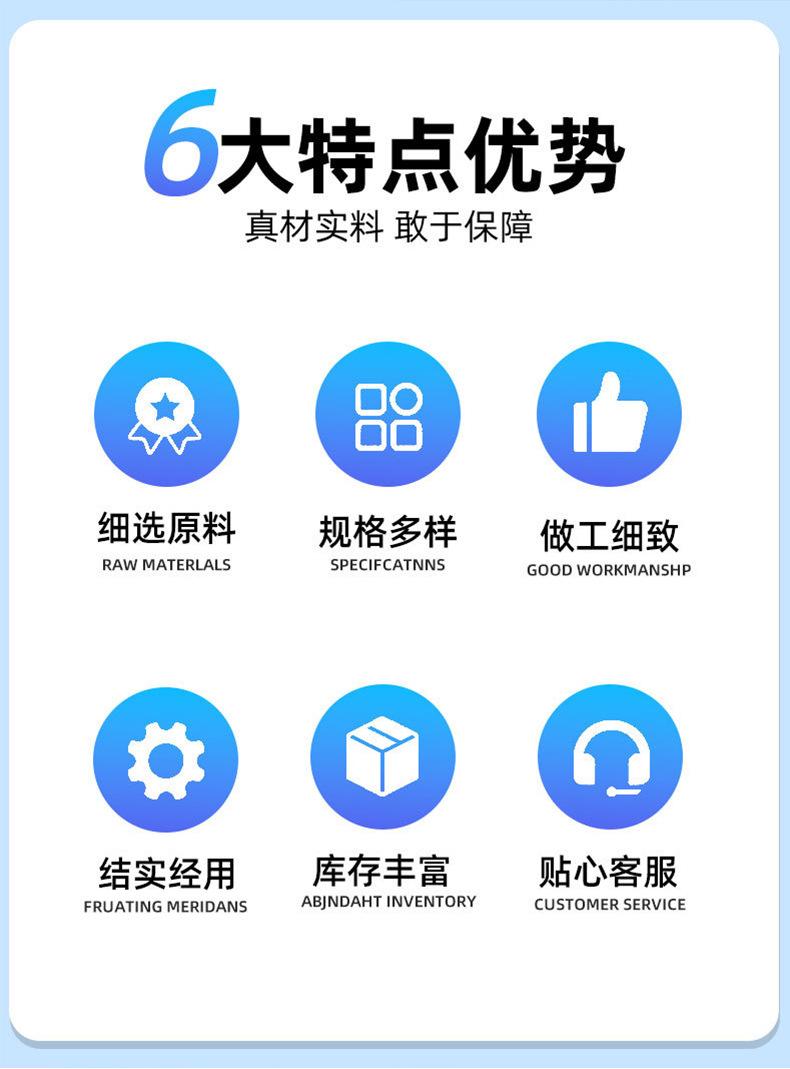 6大特点优势
真材实料 敢于保障

细选原料
RAW MATERLALS

规格多样
SPECIFCATNNS

做工细致
GOOD WORKMANSHP

结实经用
FRUATING MERIDANS

库存丰富
ABJNDAHT INVENTORY

贴心客服
CUSTOMER SERVICE