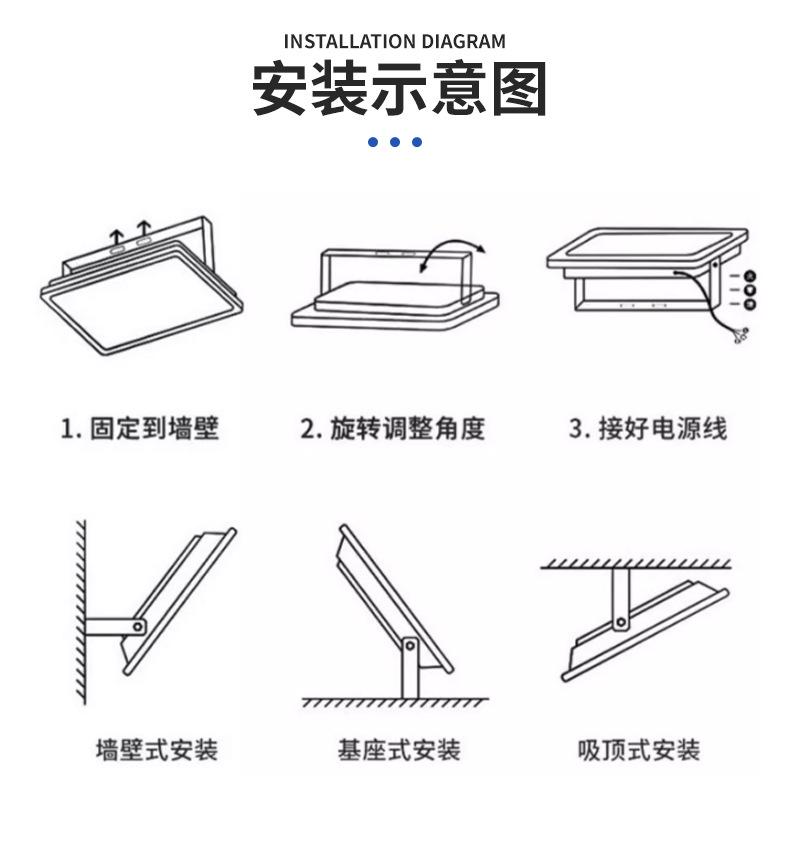 INSTALLATION DIAGRAM
安装示意图

1. 固定到墙壁

2. 旋转调整角度

3. 接好电源线

墙壁式安装

基座式安装

吸顶式安装