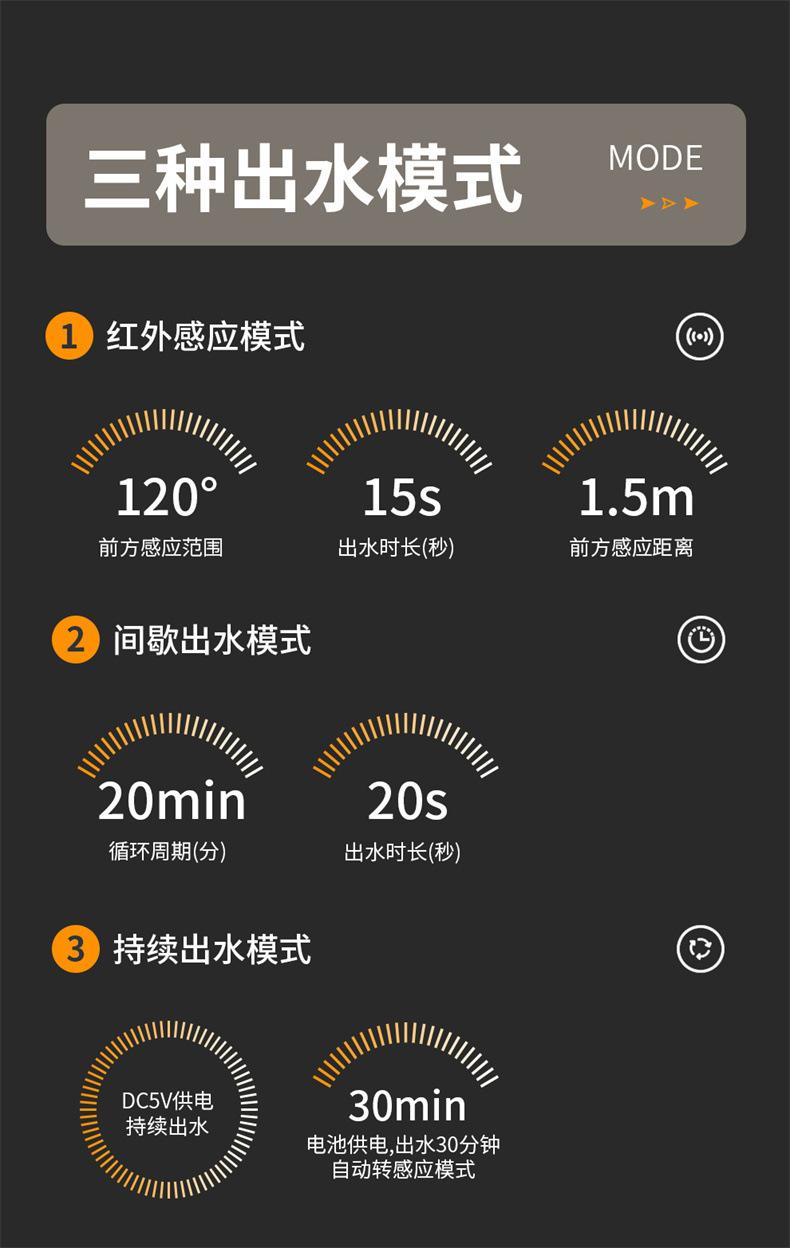 三种出水模式

MODE

1 红外感应模式

120°
前方感应范围

15s
出水时长(秒)

1.5m
前方感应距离

2 间歇出水模式

20min
循环周期(分)

20s
出水时长(秒)

3 持续出水模式

DC5V供电
持续出水

30min
电池供电,出水30分钟
自动转感应模式