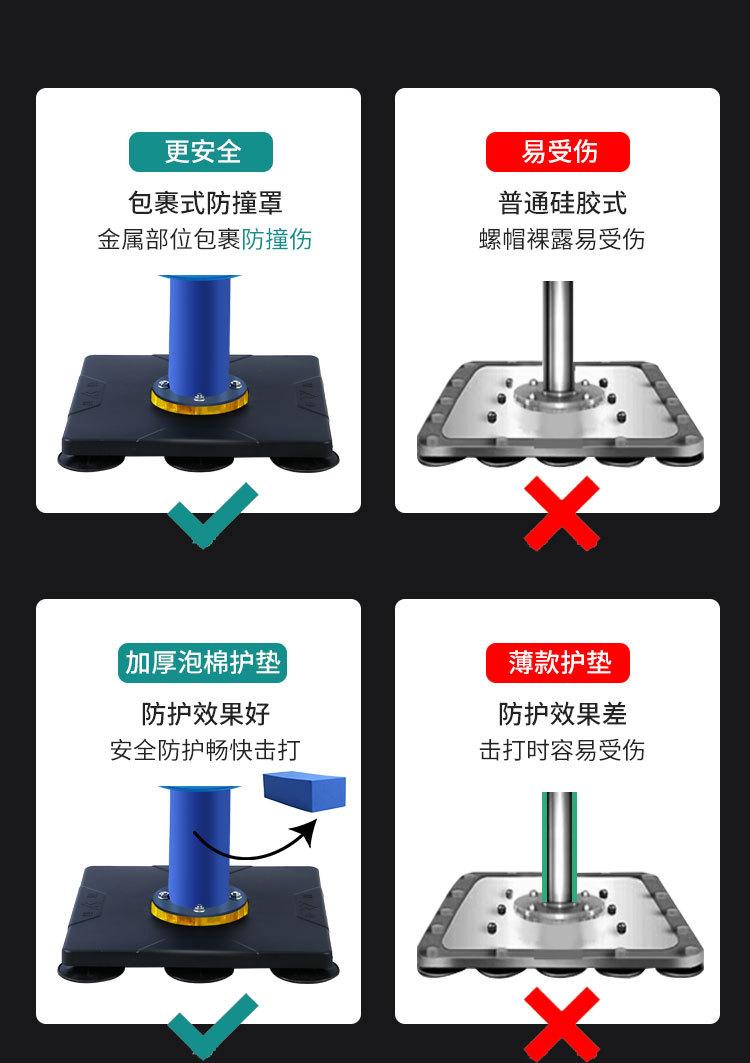 更安全

包裹式防撞罩

金属部位包裹防撞伤

易受伤

普通硅胶式

螺帽裸露易受伤

加厚泡棉护垫

防护效果好

安全防护畅快击打

薄款护垫

防护效果差

击打时容易受伤