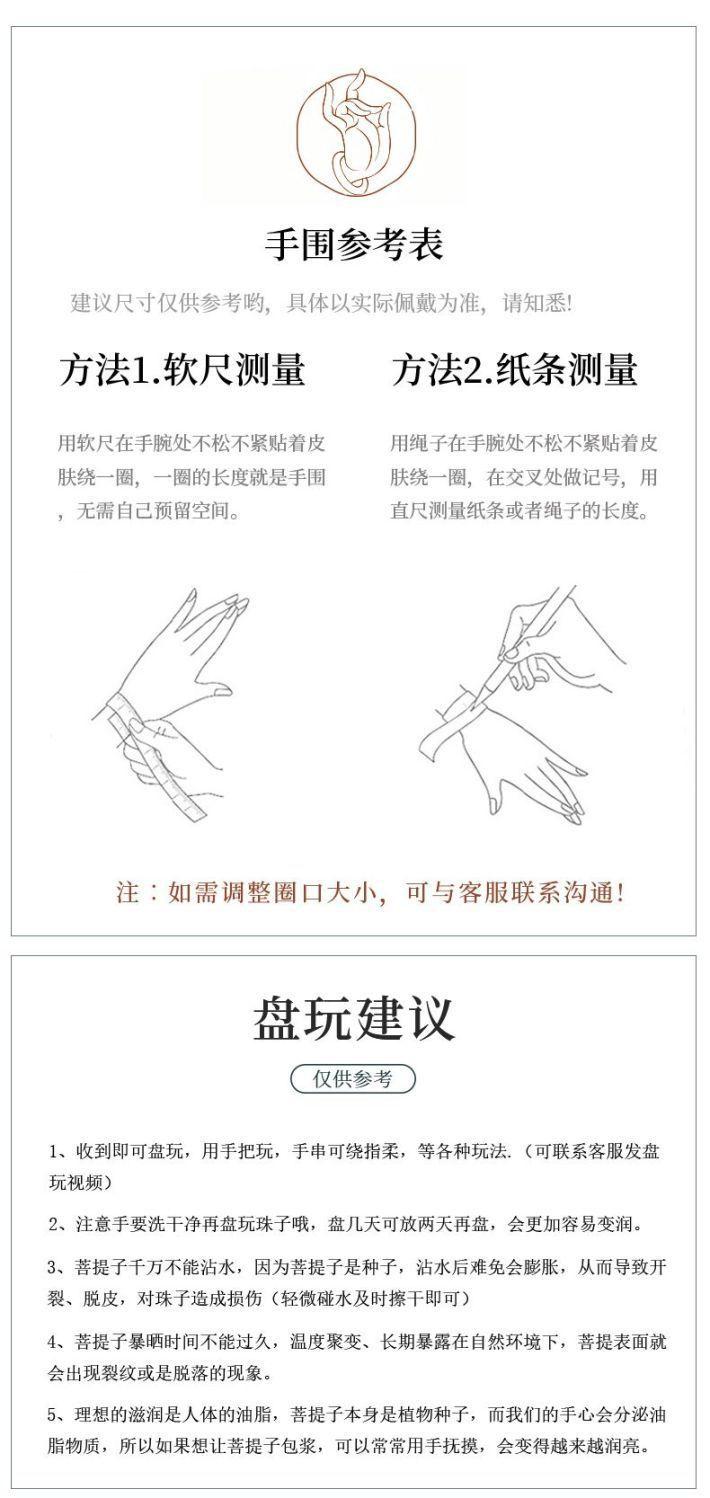 手围参考表

建议尺寸仅供参考哟，具体以实际佩戴为准，请知悉!

方法1.软尺测量

用软尺在手腕处不松不紧贴着皮肤绕一圈，一圈的长度就是手围，无需自己预留空间。

方法2.纸条测量

用绳子在手腕处不松不紧贴着皮肤绕一圈，在交叉处做记号，用直尺测量纸条或者绳子的长度。

注：如需调整圈口大小，可与客服联系沟通!

盘玩建议

仅供参考

1、收到即可盘玩，用手把玩，手串可绕指柔，等各种玩法.（可联系客服发盘玩视频）

2、注意手要洗干净再盘玩珠子哦，盘几天可放两天再盘，会更加容易变润。

3、菩提子千万不能沾水，因为菩提子是种子，沾水后难免会膨胀，从而导致开裂、脱皮，对珠子造成损伤（轻微碰水及时擦干即可）

4、菩提子暴晒时间不能过久，温度聚变、长期暴露在自然环境下，菩提表面就会出现裂纹或是脱落的现象。

5、理想的滋润是人体的油脂，菩提子本身是植物种子，而我们的手心会分泌油脂物质，所以如果想让菩提子包浆，可以常常用手抚摸，会变得越来越润亮。