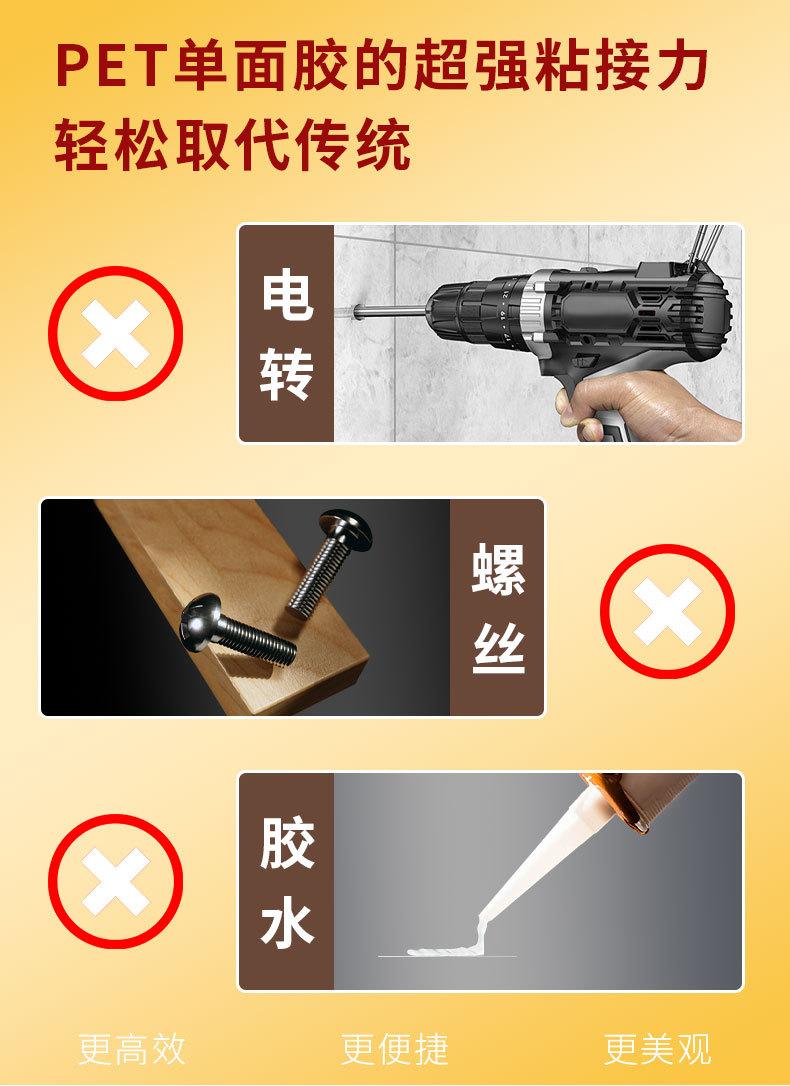 PET单面胶的超强粘接力
轻松取代传统

电转

螺丝

胶水

更高效 更便捷 更美观