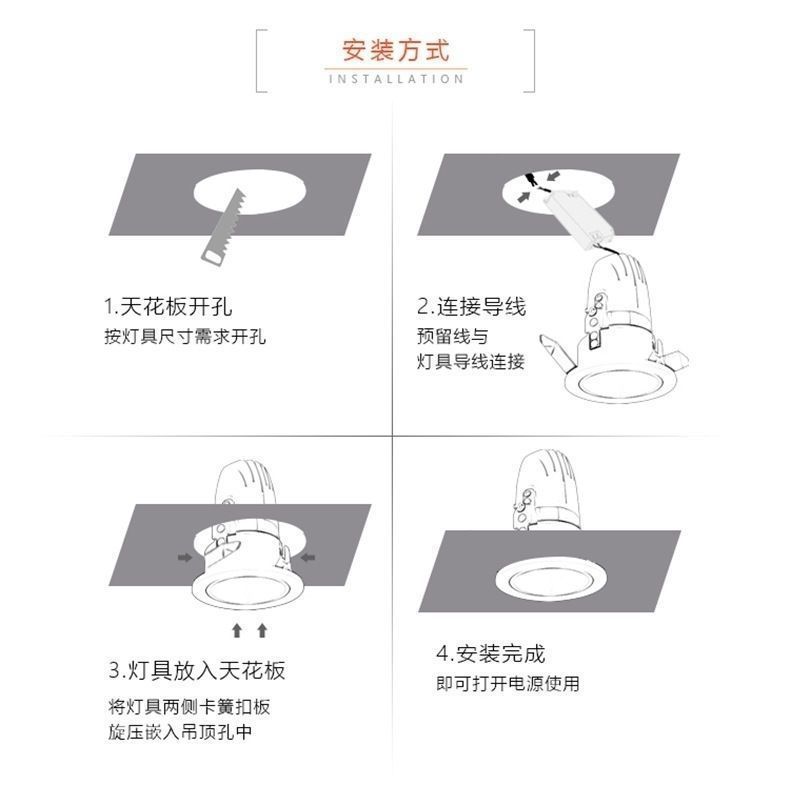 安装方式
INSTALLATION

1.天花板开孔
按灯具尺寸需求开孔

2.连接导线
预留线与
灯具导线连接

3.灯具放入天花板
将灯具两侧卡簧扣板
旋压嵌入吊顶孔中

4.安装完成
即可打开电源使用