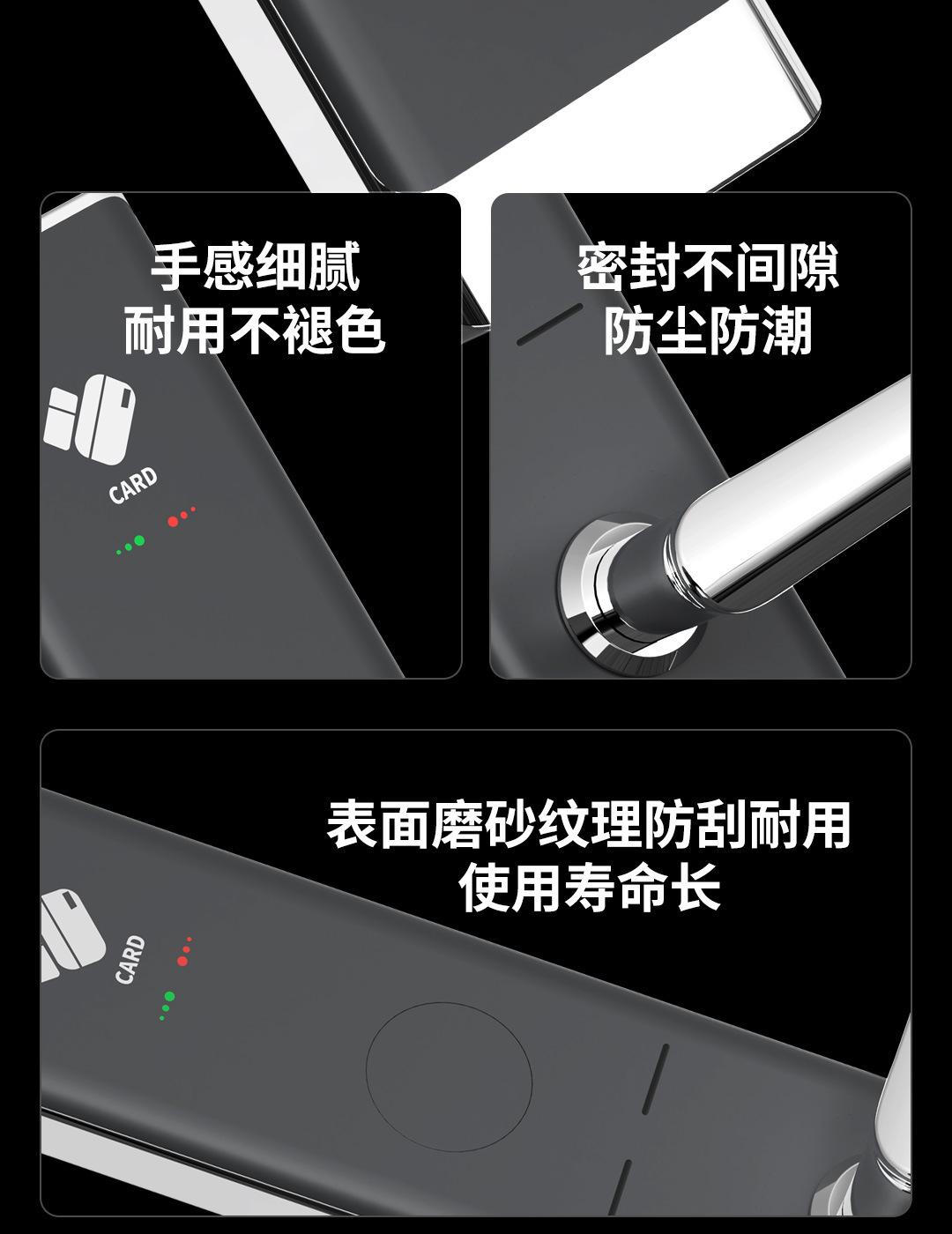 手感细腻
耐用不褪色

CARD

密封不间隙
防尘防潮

表面磨砂纹理防刮耐用
使用寿命长

CARD