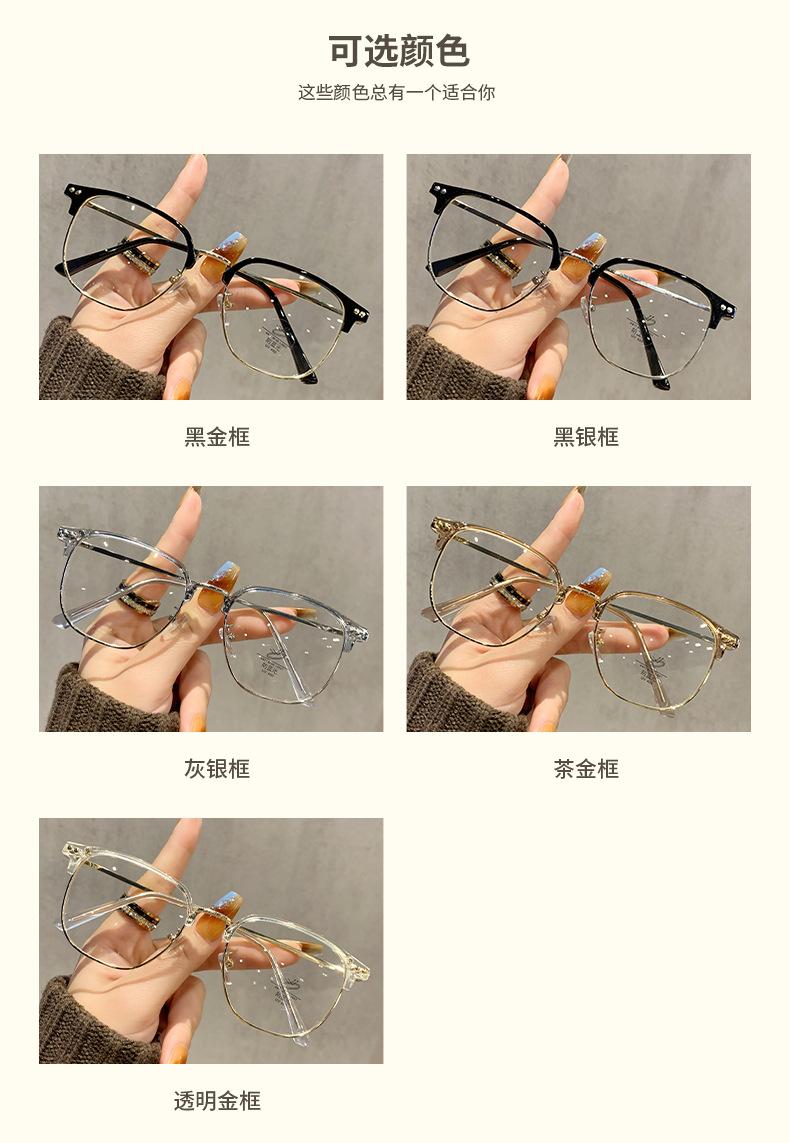 可选颜色

这些颜色总有一个适合你

黑金框

黑银框

灰银框

茶金框

透明金框