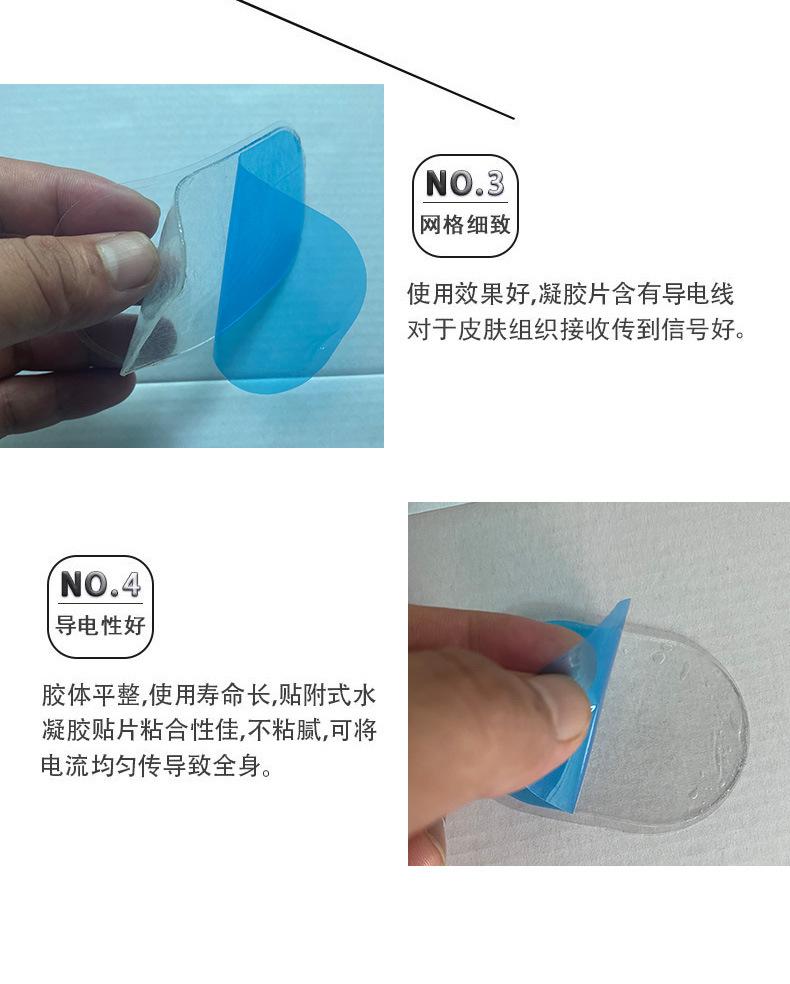 NO.3
网格细致

使用效果好,凝胶片含有导电线对于皮肤组织接收传到信号好。

NO.4
导电性好

胶体平整,使用寿命长,贴附式水凝胶贴片粘合性佳,不粘腻,可将电流均匀传导致全身。