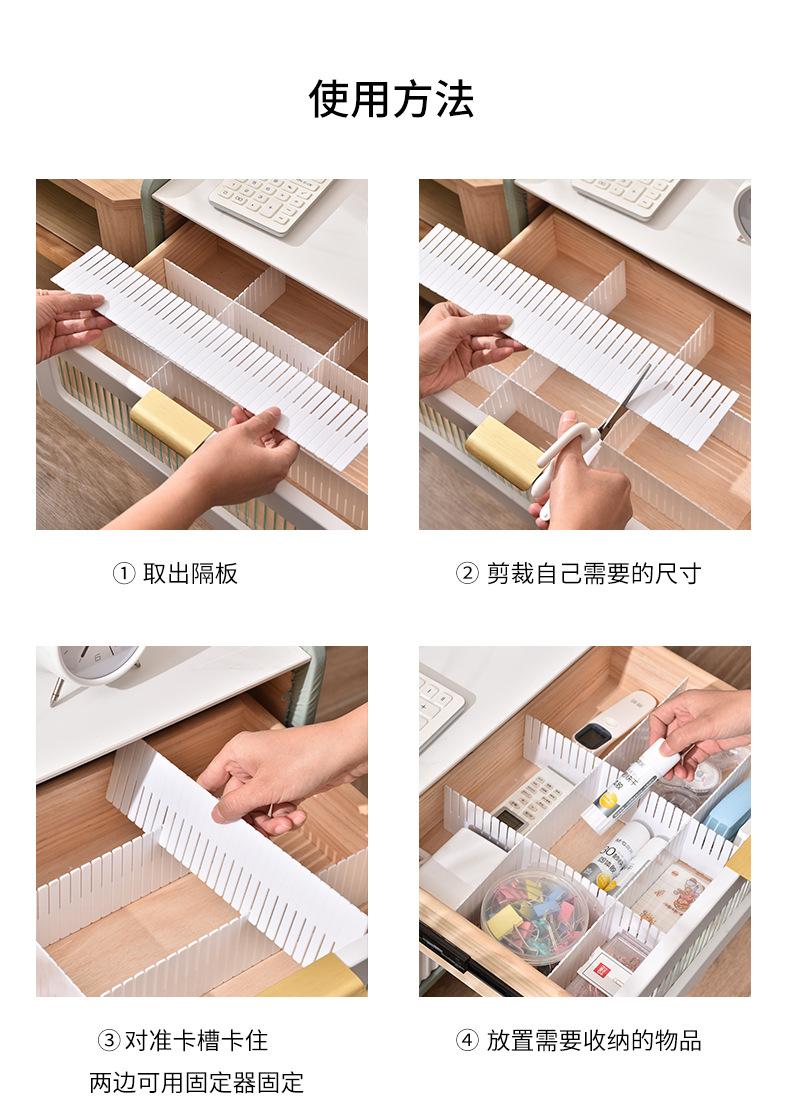 使用方法

① 取出隔板

② 剪裁自己需要的尺寸

③ 对准卡槽卡住
两边可用固定器固定

④ 放置需要收纳的物品