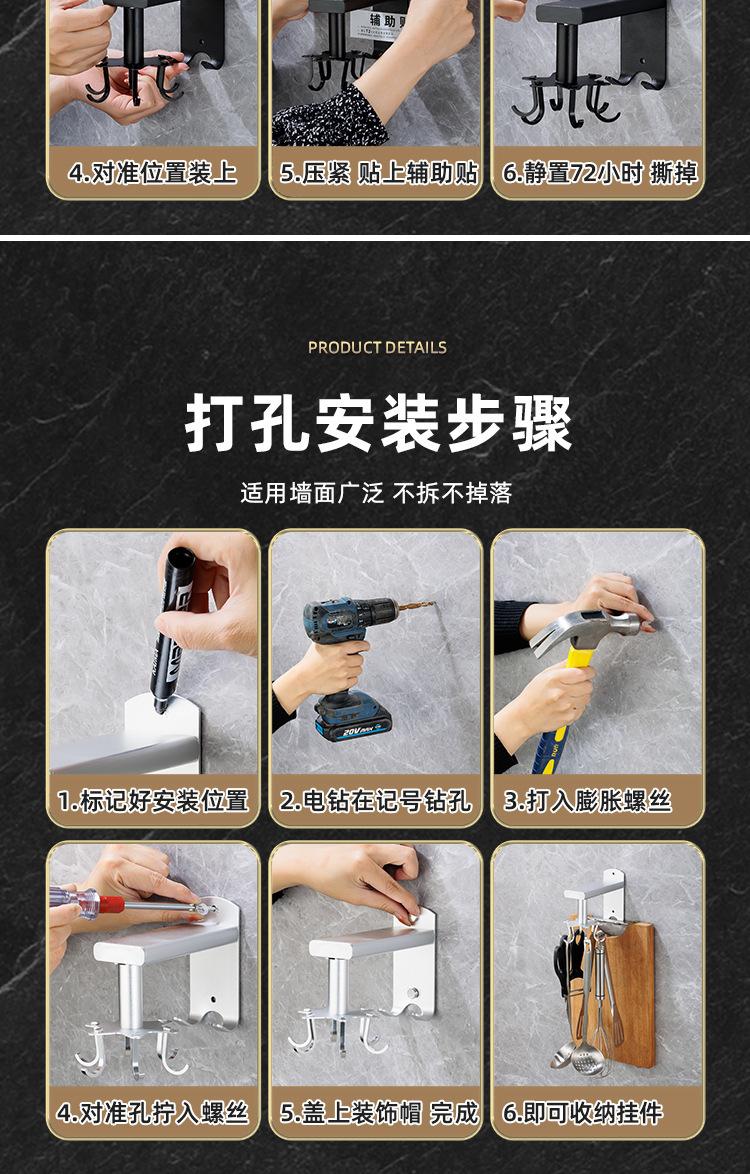 辅助贴

4.对准位置装上

5.压紧 贴上辅助贴

6.静置72小时 撕掉

PRODUCT DETAILS

打孔安装步骤

适用墙面广泛 不拆不掉落

20V

1.标记好安装位置

2.电钻在记号钻孔

3.打入膨胀螺丝

4.对准孔拧入螺丝

5.盖上装饰帽 完成

6.即可收纳挂件