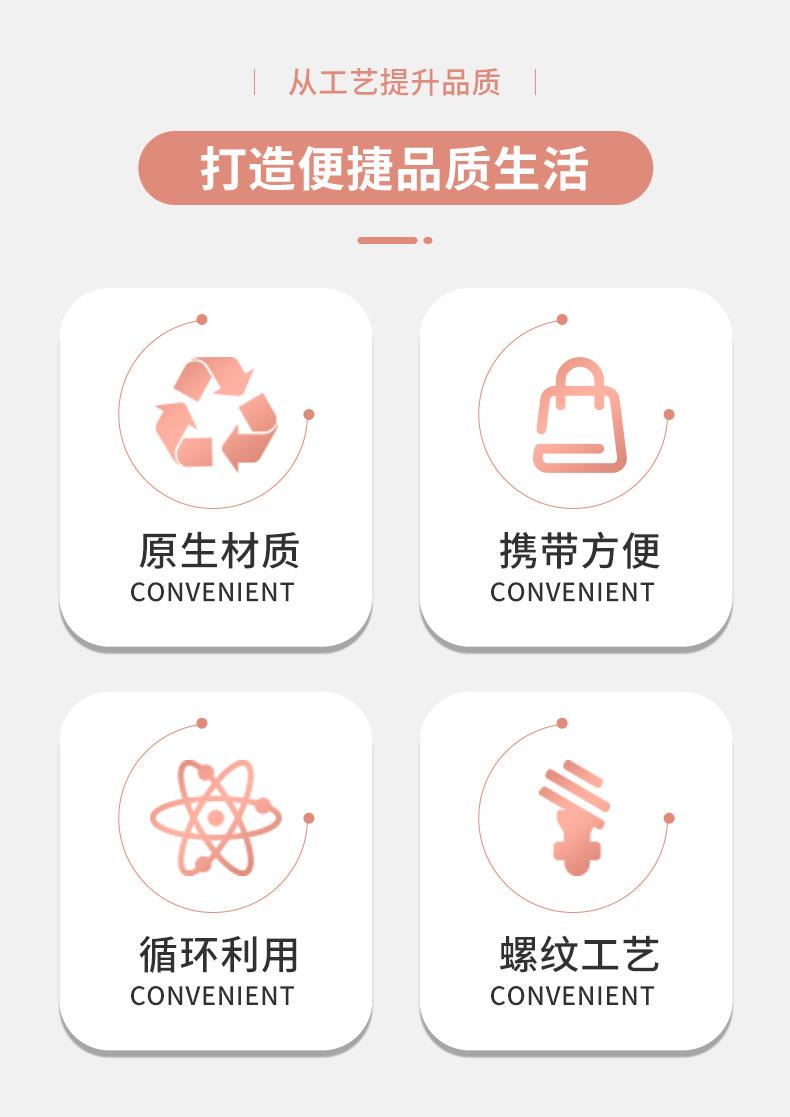 从工艺提升品质

打造便捷品质生活

原生材质
CONVENIENT

携带方便
CONVENIENT

循环利用
CONVENIENT

螺纹工艺
CONVENIENT