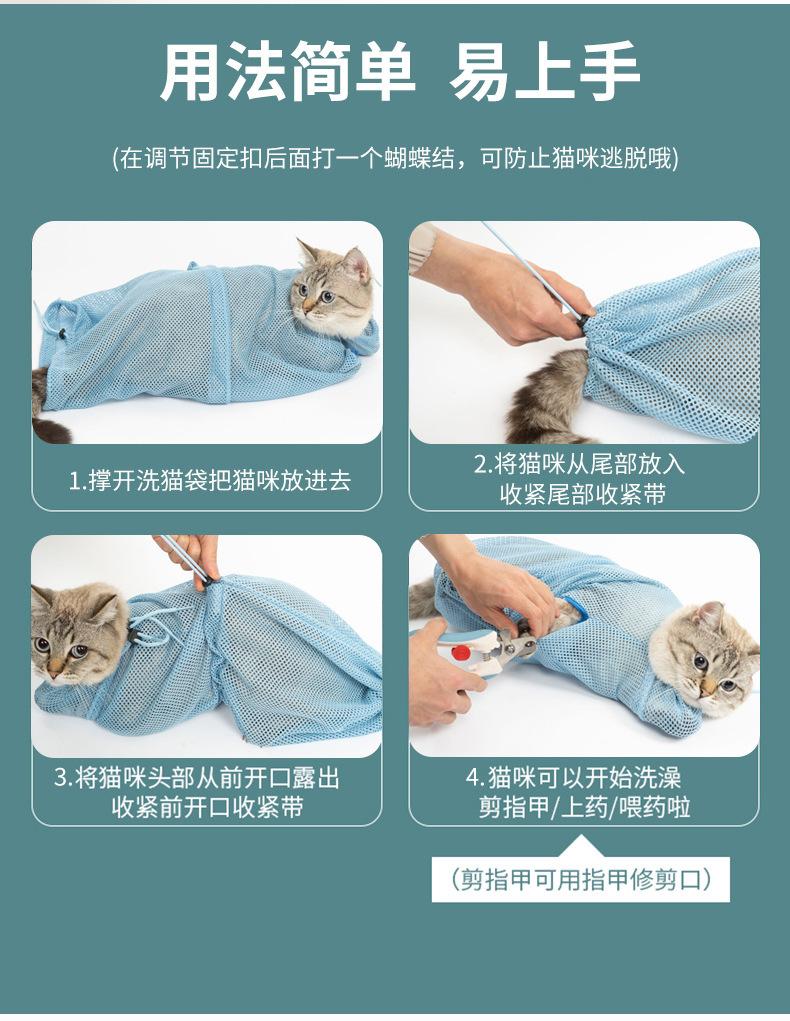 用法简单 易上手

(在调节固定扣后面打一个蝴蝶结，可防止猫咪逃脱哦)

1.撑开洗猫袋把猫咪放进去

2.将猫咪从尾部放入
收紧尾部收紧带

3.将猫咪头部从前开口露出
收紧前开口收紧带

4.猫咪可以开始洗澡
剪指甲/上药/喂药啦

(剪指甲可用指甲修剪口)