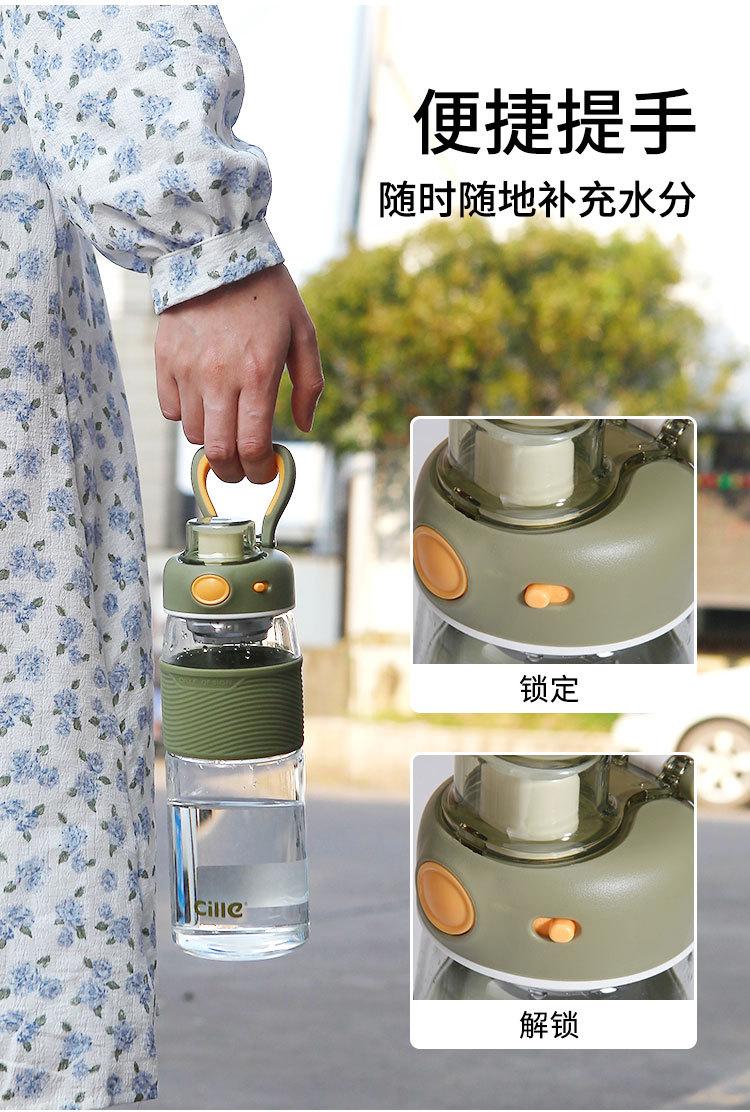 便捷提手

随时随地补充水分

锁定

解锁

Cille