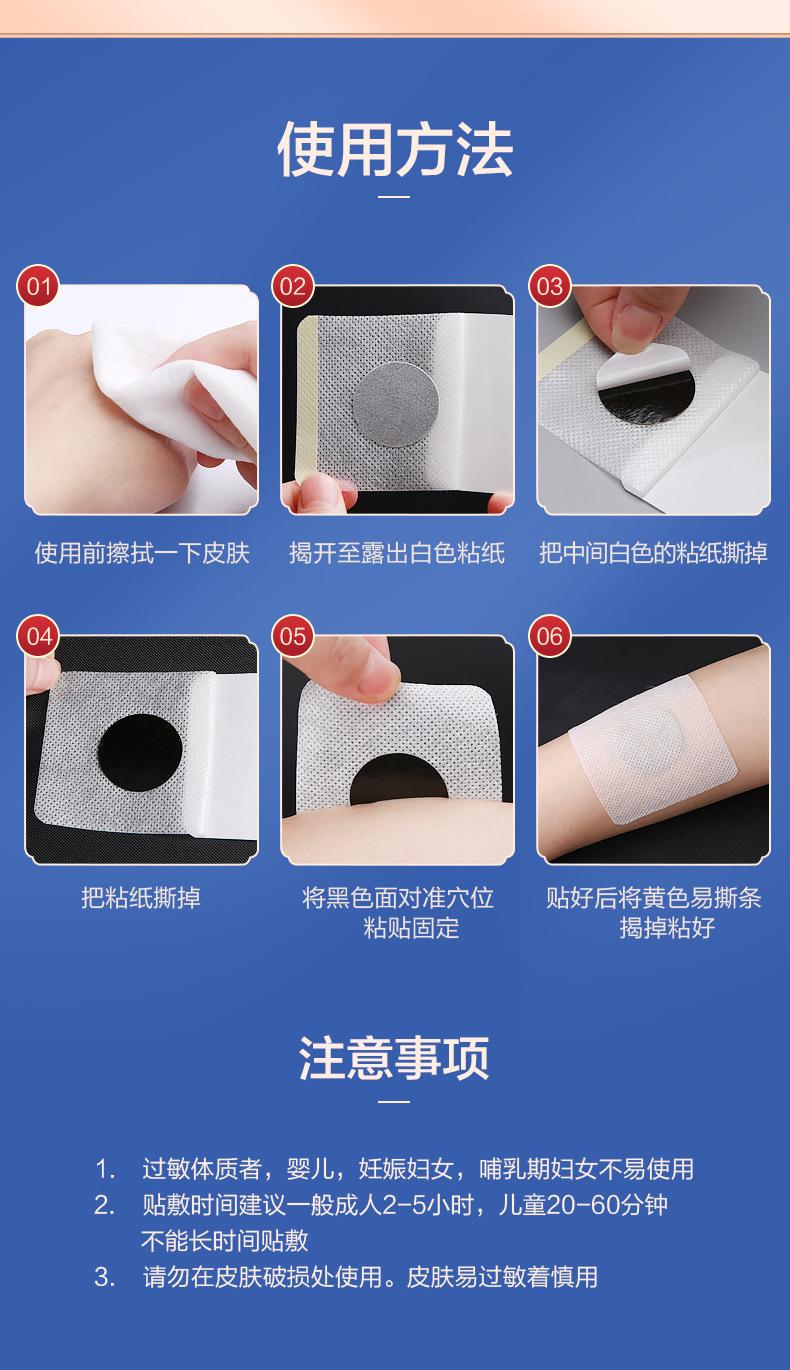 使用方法

01
使用前擦拭一下皮肤

02
揭开至露出白色粘纸

03
把中间白色的粘纸撕掉

04
把粘纸撕掉

05
将黑色面对准穴位粘贴固定

06
贴好后将黄色易撕条揭掉粘好

注意事项

1. 过敏体质者，婴儿，妊娠妇女，哺乳期妇女不易使用
2. 贴敷时间建议一般成人2-5小时，儿童20-60分钟不能长时间贴敷
3. 请勿在皮肤破损处使用。皮肤易过敏着慎用