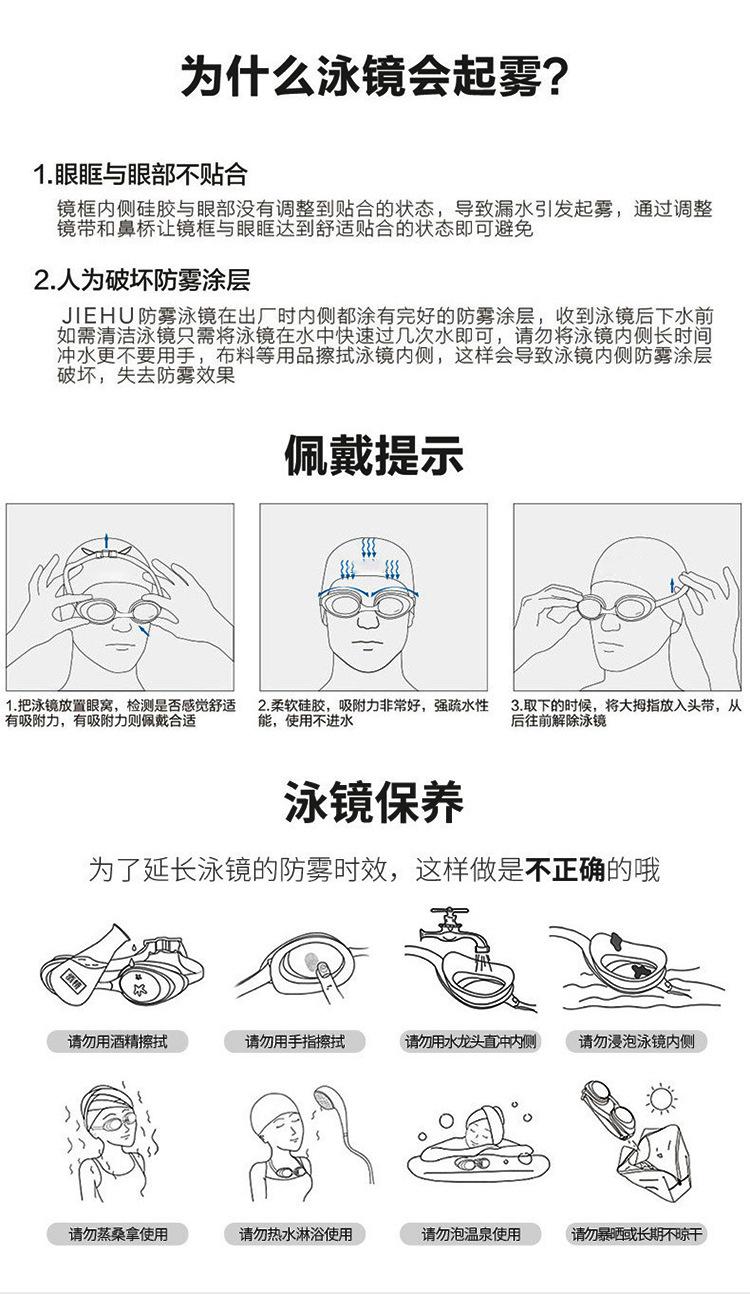 为什么泳镜会起雾?

1.眼眶与眼部不贴合

镜框内侧硅胶与眼部没有调整到贴合的状态，导致漏水引发起雾，通过调整镜带和鼻桥让镜框与眼眶达到舒适贴合的状态即可避免

2.人为破坏防雾涂层

JIEHU防雾泳镜在出厂时内侧都涂有完好的防雾涂层，收到泳镜后下水前如需清洁泳镜只需将泳镜在水中快速过几次水即可，请勿将泳镜内侧长时间冲水更不要用手，布料等用品擦拭泳镜内侧，这样会导致泳镜内侧防雾涂层破坏，失去防雾效果

佩戴提示

1.把泳镜放置眼窝，检测是否感觉舒适有吸附力，有吸附力则佩戴合适

2.柔软硅胶，吸附力非常好，强疏水性能，使用不进水

3.取下的时候，将大拇指放入头带，从后往前解除泳镜

泳镜保养

为了延长泳镜的防雾时效，这样做是不正确的哦

酒精

请勿用酒精擦拭

请勿用手指擦拭

请勿用水龙头直冲内侧

请勿浸泡泳镜内侧

请勿蒸桑拿使用

请勿热水淋浴使用

请勿泡温泉使用

请勿暴晒或长期不晾干