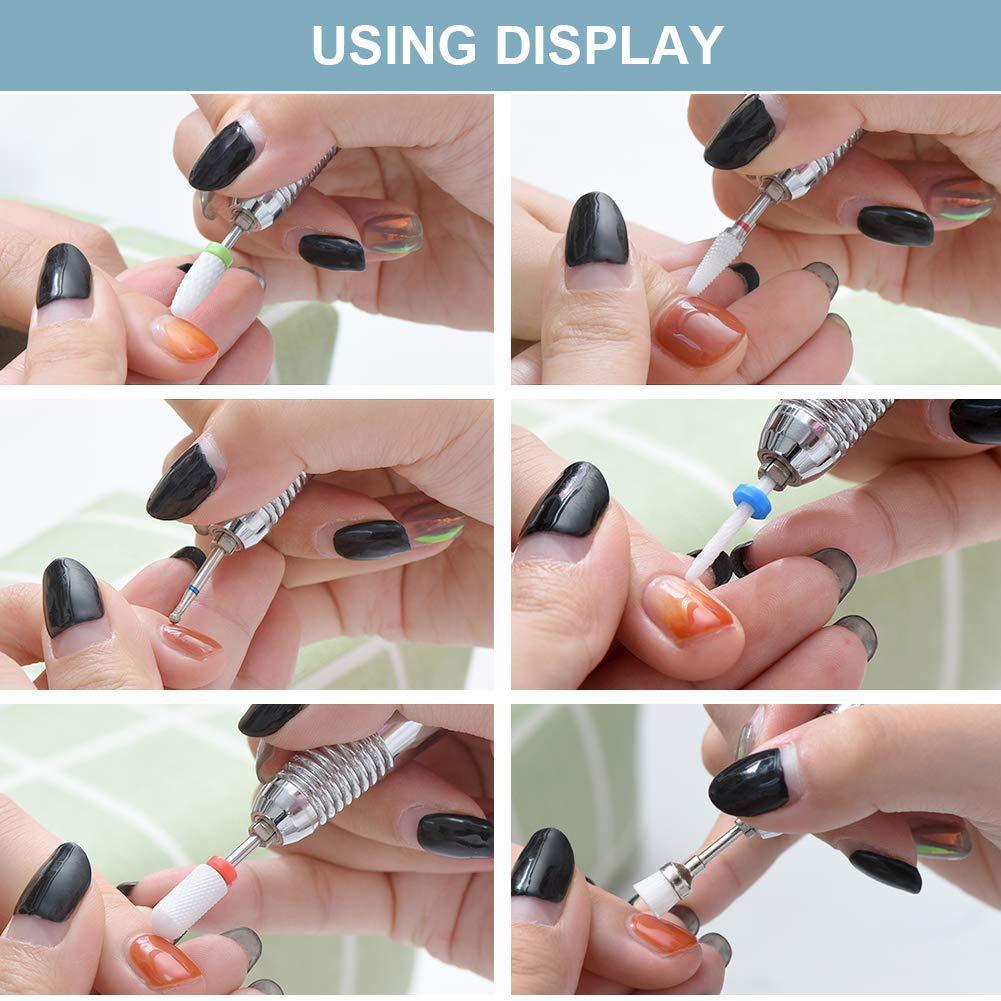 USING DISPLAY