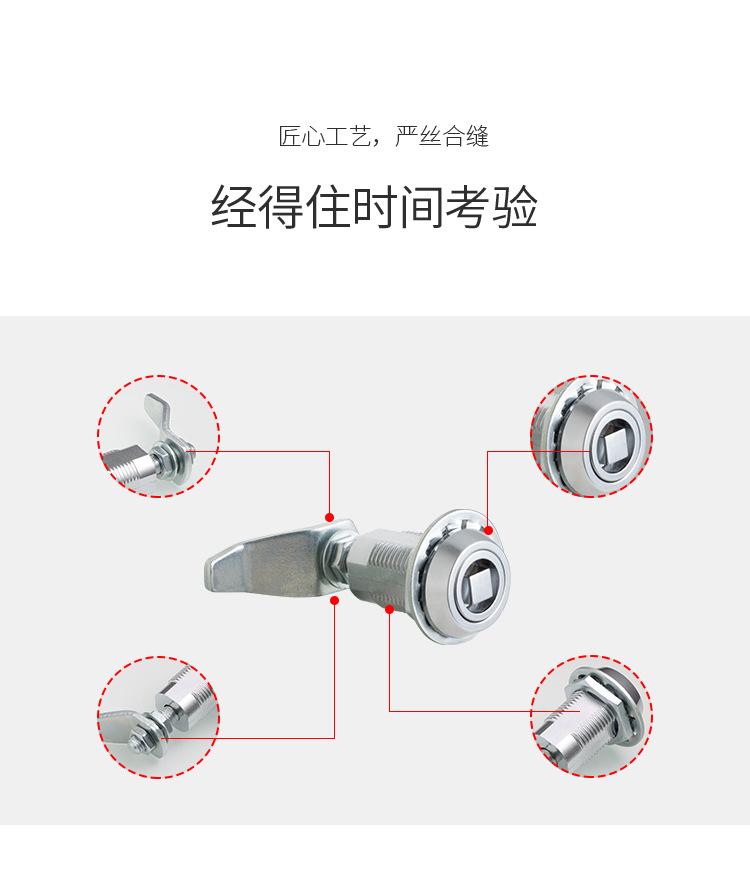 匠心工艺，严丝合缝

经得住时间考验