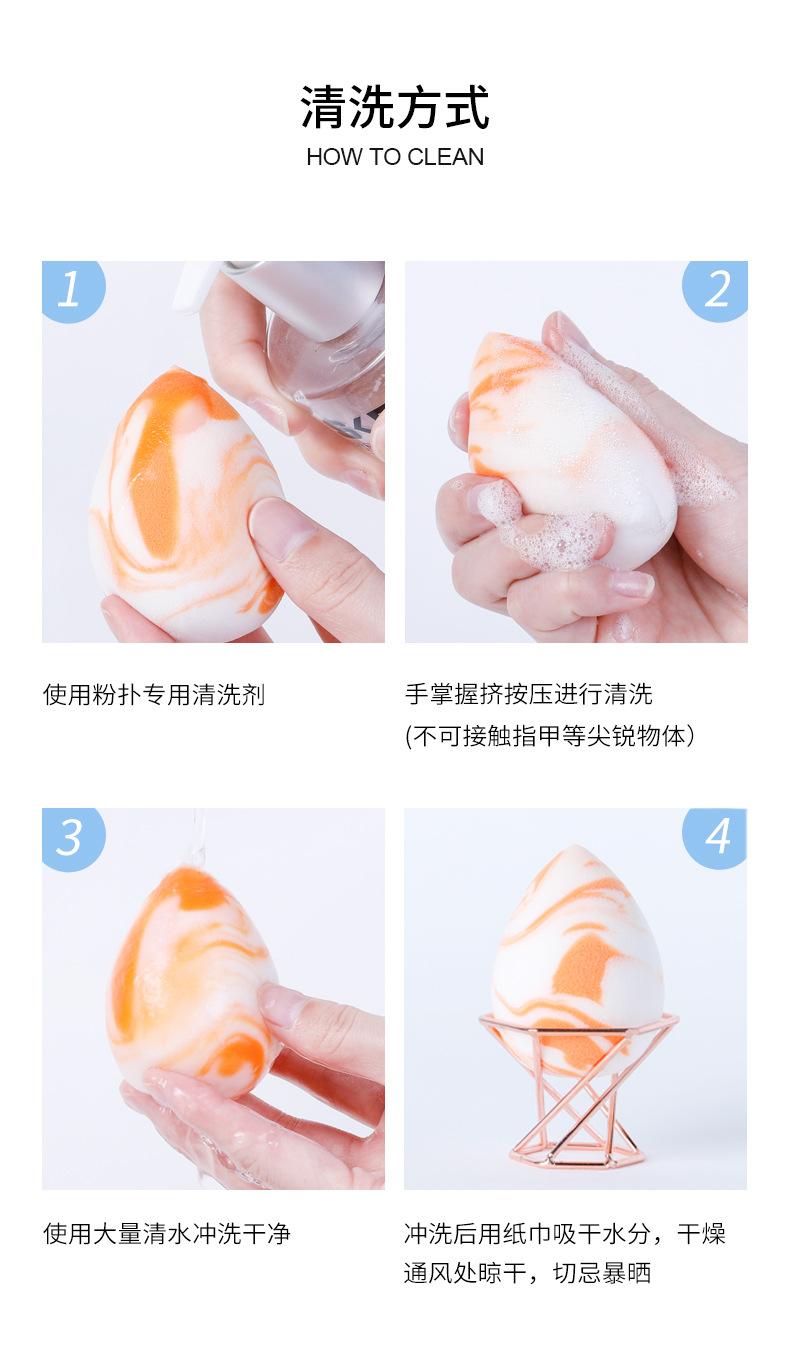 清洗方式
HOW TO CLEAN

1

使用粉扑专用清洗剂

2

手掌握挤按压进行清洗
(不可接触指甲等尖锐物体)

3

使用大量清水冲洗干净

4

冲洗后用纸巾吸干水分，干燥通风处晾干，切忌暴晒