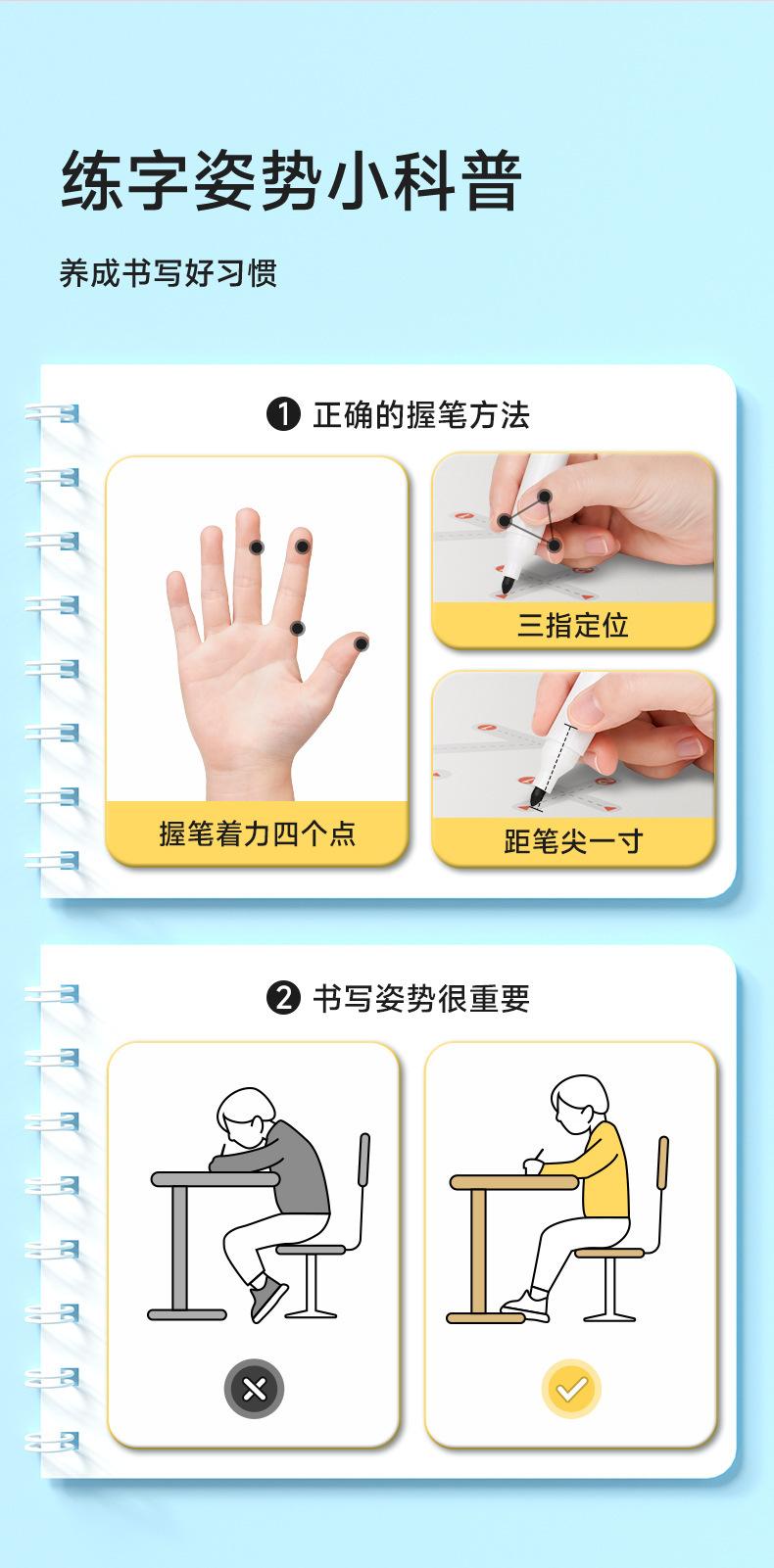 练字姿势小科普

养成书写好习惯

❶ 正确的握笔方法

握笔着力四个点

三指定位

距笔尖一寸

❷ 书写姿势很重要