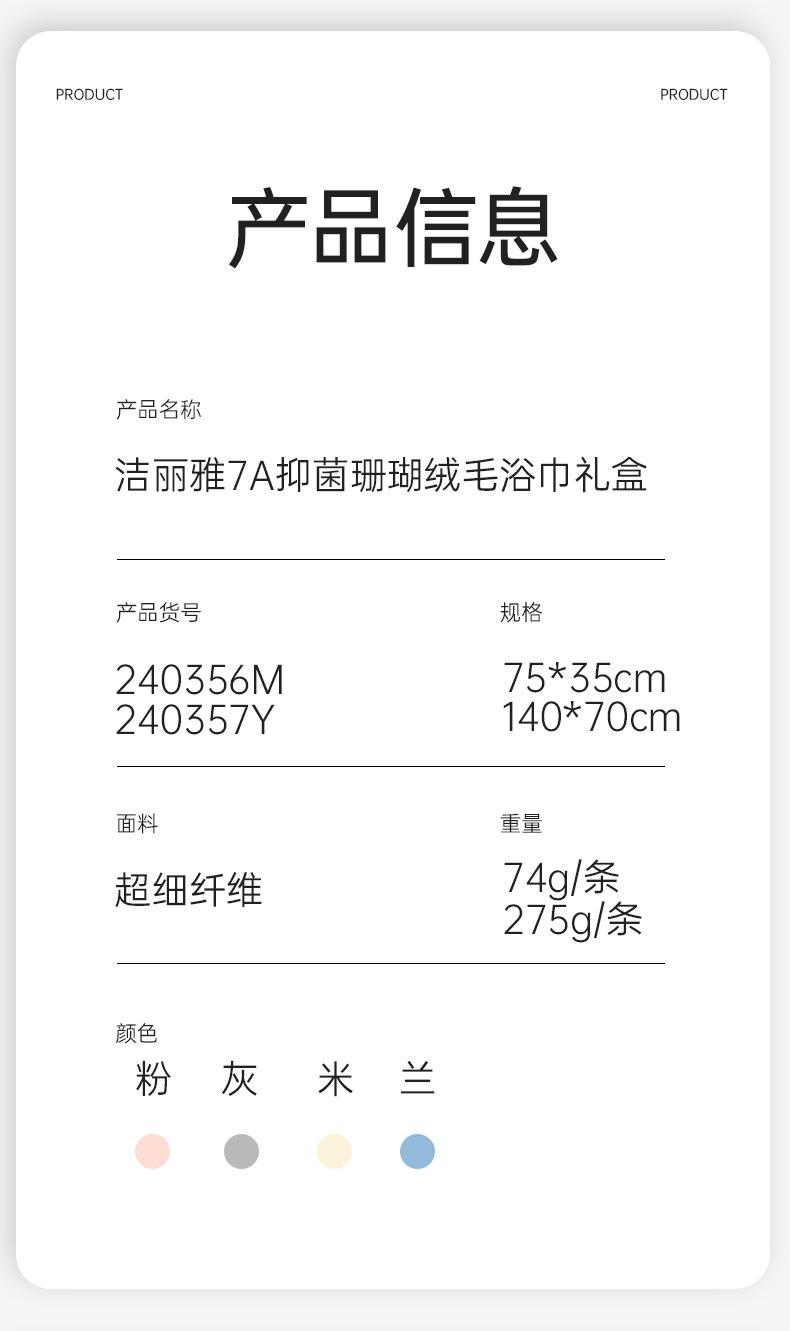 PRODUCT PRODUCT

产品信息

产品名称

洁丽雅7A抑菌珊瑚绒毛浴巾礼盒

产品货号

240356M
240357Y

规格

75*35cm
140*70cm

面料

超细纤维

重量

74g/条
275g/条

颜色

粉 灰 米 兰