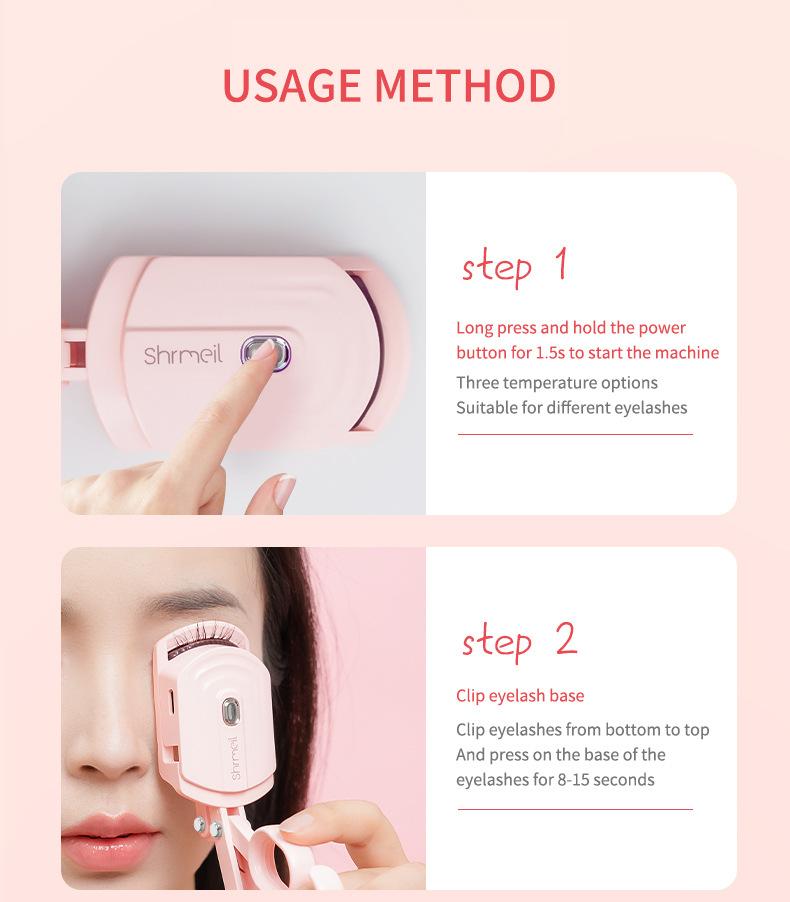 USAGE METHOD

Shrmeil

step 1

Long press and hold the power button for 1.5s to start the machine

Three temperature options
Suitable for different eyelashes

Shrmeil

step 2

Clip eyelash base

Clip eyelashes from bottom to top
And press on the base of the eyelashes for 8-15 seconds