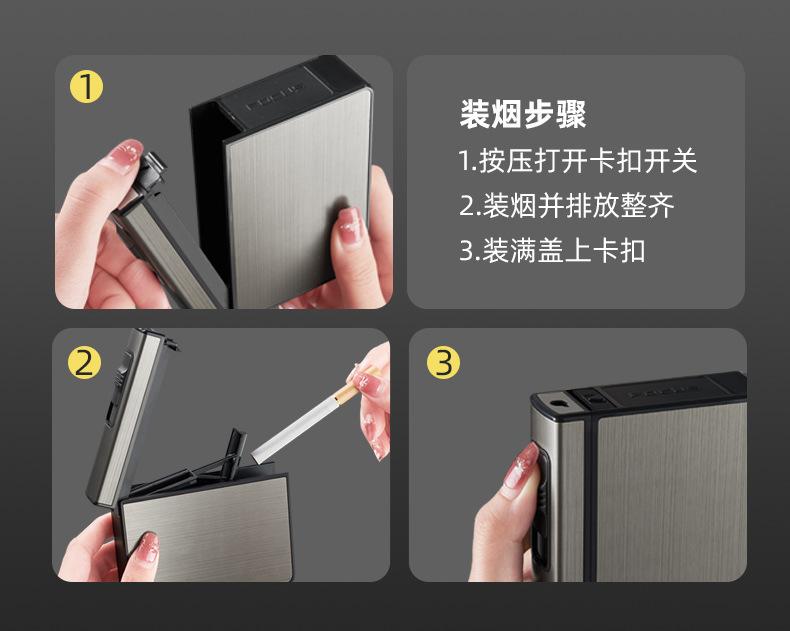 1

装烟步骤
1.按压打开卡扣开关
2.装烟并排放整齐
3.装满盖上卡扣

2

3