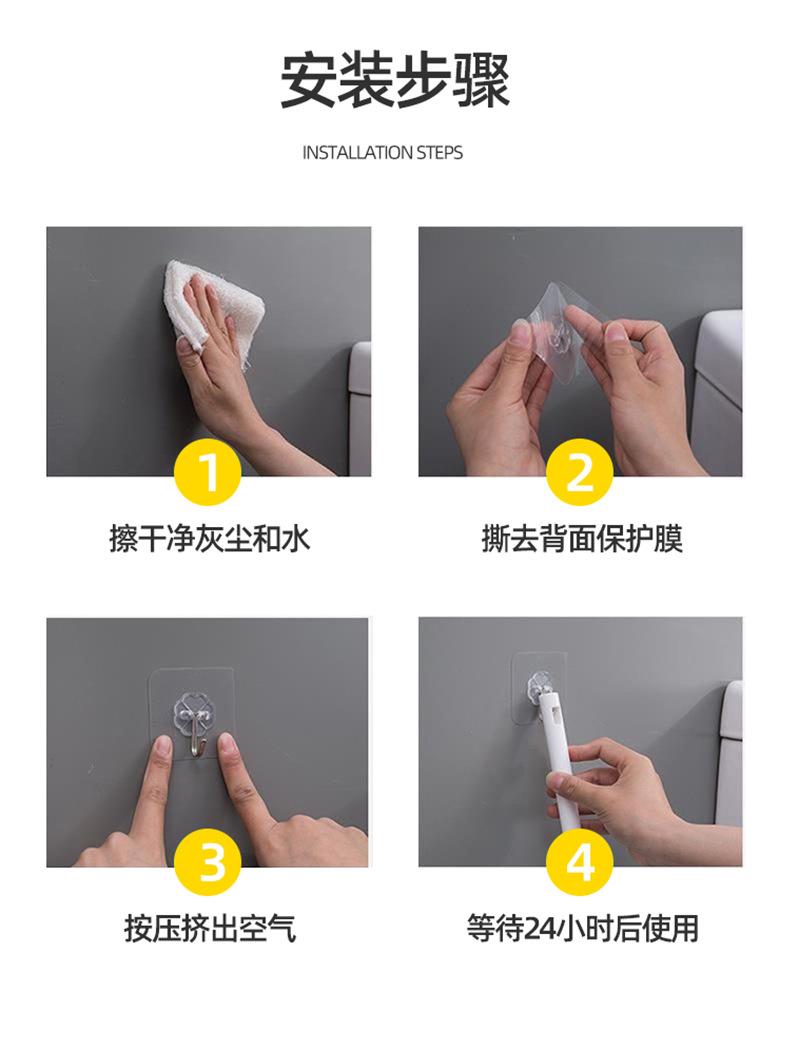 安装步骤

INSTALLATION STEPS

1

擦干净灰尘和水

2

撕去背面保护膜

3

按压挤出空气

4

等待24小时后使用