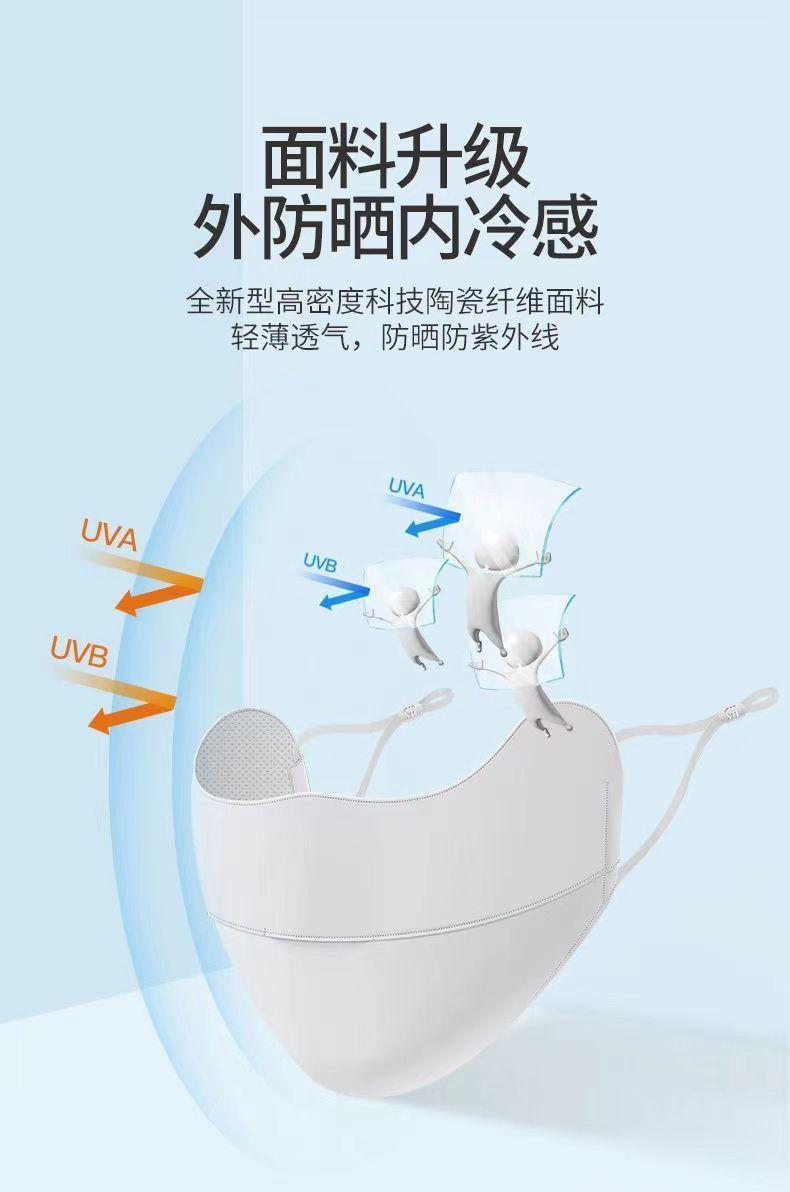 面料升级
外防晒内冷感

全新型高密度科技陶瓷纤维面料
轻薄透气，防晒防紫外线

UVA
UVB
UVA
UVB