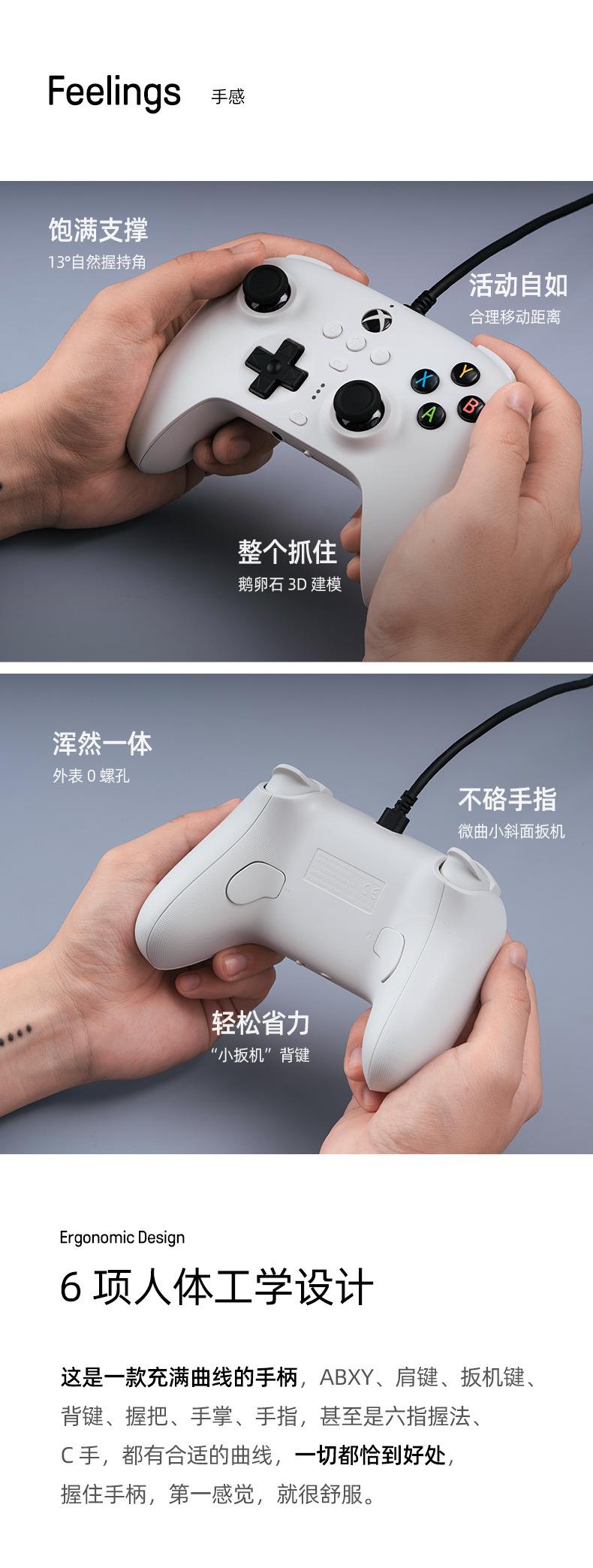 Feelings 手感

饱满支撑
13°自然握持角

活动自如
合理移动距离

X Y A B

整个抓住
鹅卵石 3D 建模

浑然一体
外表 0 螺孔

不硌手指
微曲小斜面扳机

轻松省力
“小扳机”背键

Ergonomic Design

6 项人体工学设计

这是一款充满曲线的手柄，ABXY、肩键、扳机键、背键、握把、手掌、手指，甚至是六指握法、C 手，都有合适的曲线，一切都恰到好处，握住手柄，第一感觉，就很舒服。