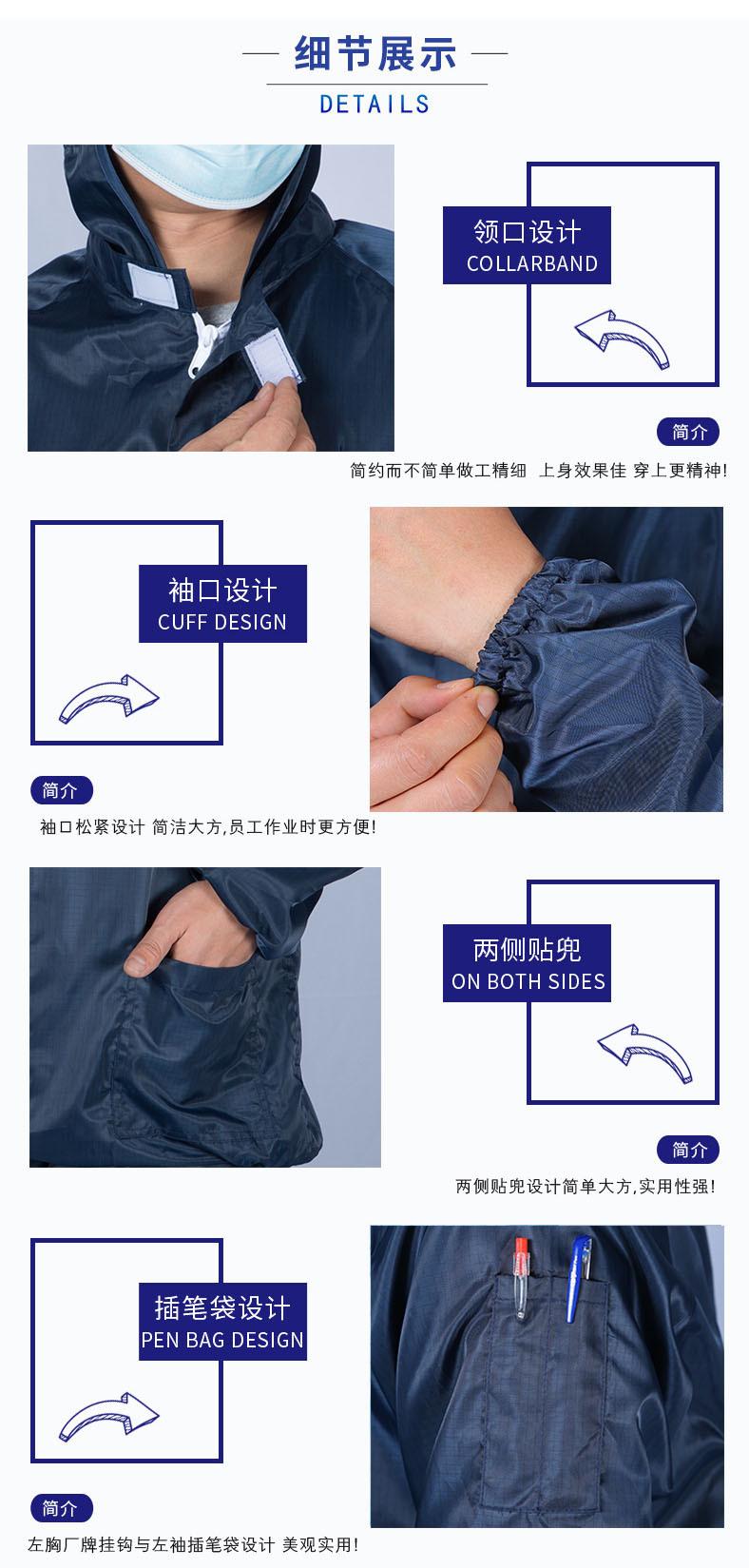 细节展示
DETAILS

领口设计
COLLARBAND

简介
简约而不简单做工精细 上身效果佳 穿上更精神!

袖口设计
CUFF DESIGN

简介
袖口松紧设计 简洁大方,员工作业时更方便!

两侧贴兜
ON BOTH SIDES

简介
两侧贴兜设计简单大方,实用性强!

插笔袋设计
PEN BAG DESIGN

简介
左胸厂牌挂钩与左袖插笔袋设计 美观实用!