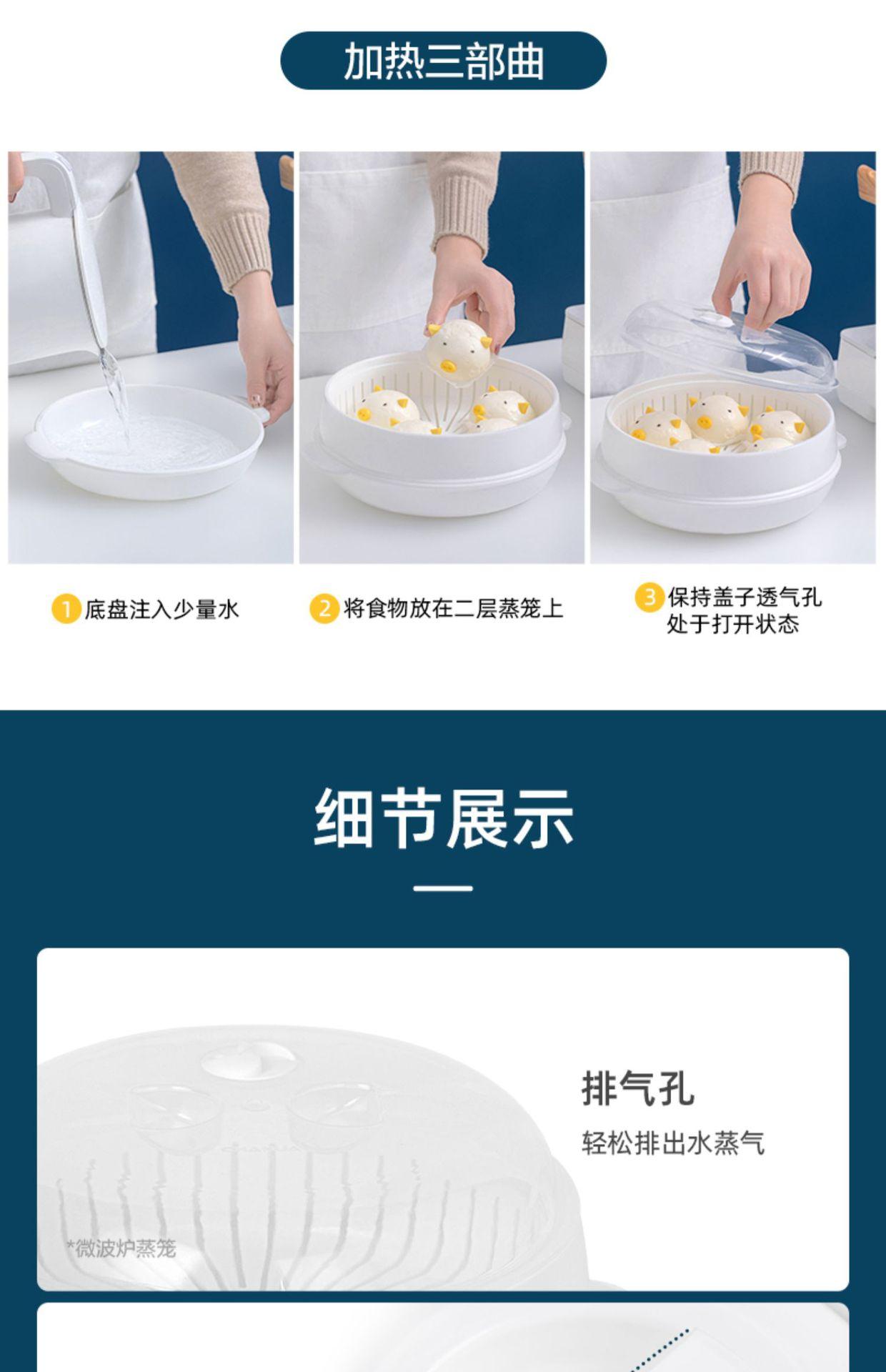 加热三部曲

1 底盘注入少量水

2 将食物放在二层蒸笼上

3 保持盖子透气孔处于打开状态

细节展示

排气孔

轻松排出水蒸气

*微波炉蒸笼