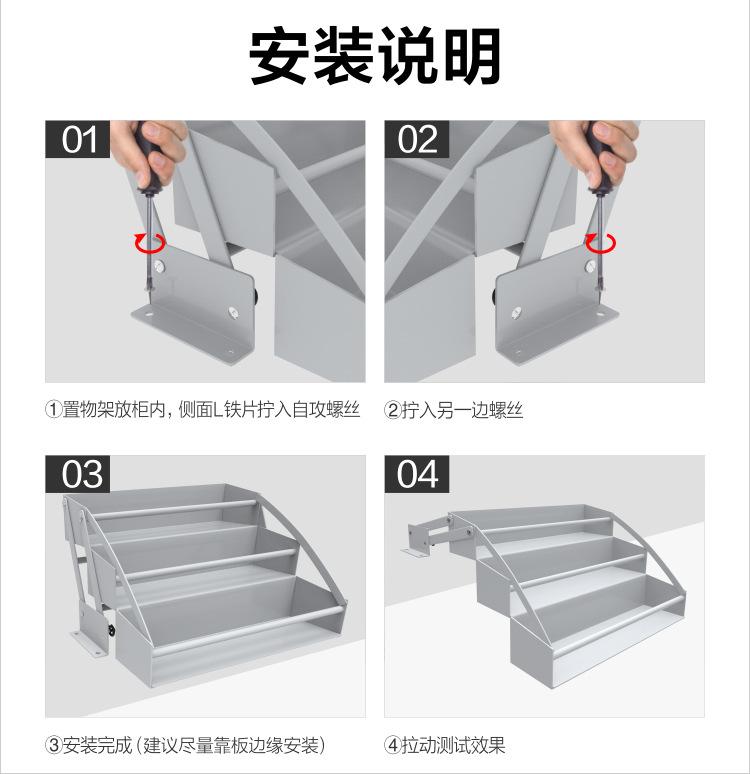 安装说明

01

①置物架放柜内，侧面L铁片拧入自攻螺丝

02

②拧入另一边螺丝

03

③安装完成（建议尽量靠板边缘安装）

04

④拉动测试效果