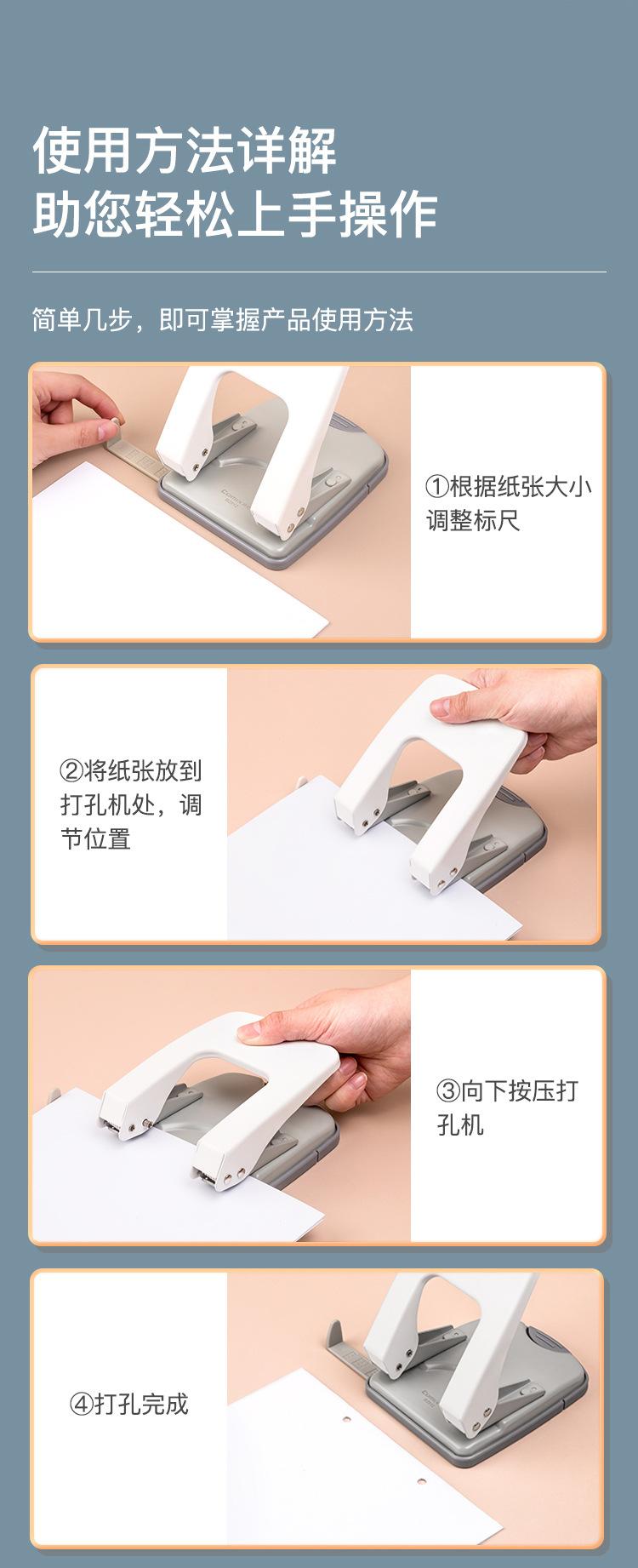 使用方法详解
助您轻松上手操作

简单几步，即可掌握产品使用方法

①根据纸张大小调整标尺

②将纸张放到打孔机处，调节位置

③向下按压打孔机

④打孔完成