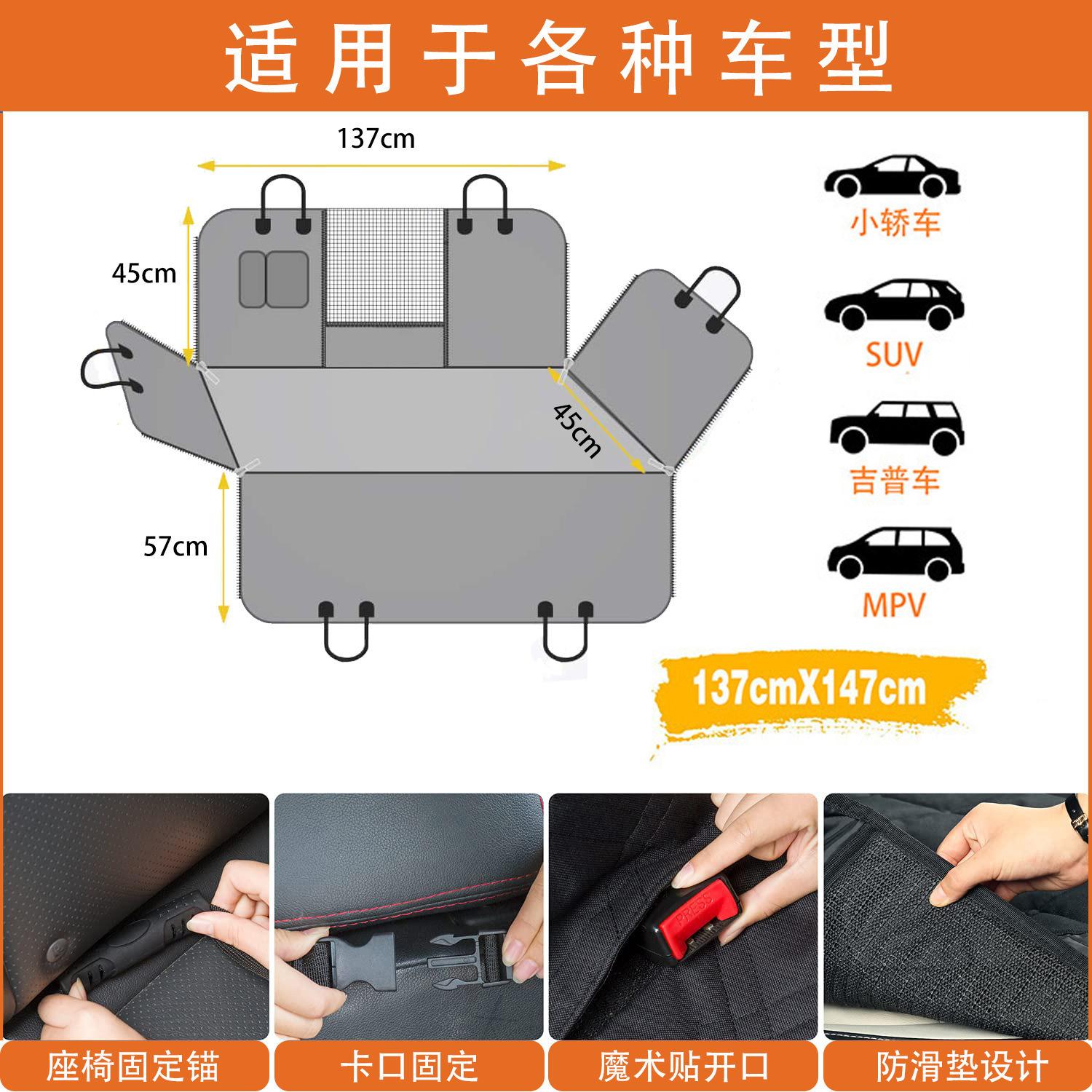 适用于各种车型

137cm

45cm

45cm

57cm

小轿车

SUV

吉普车

MPV

137cmX147cm

PRESS

座椅固定锚

卡口固定

魔术贴开口

防滑垫设计