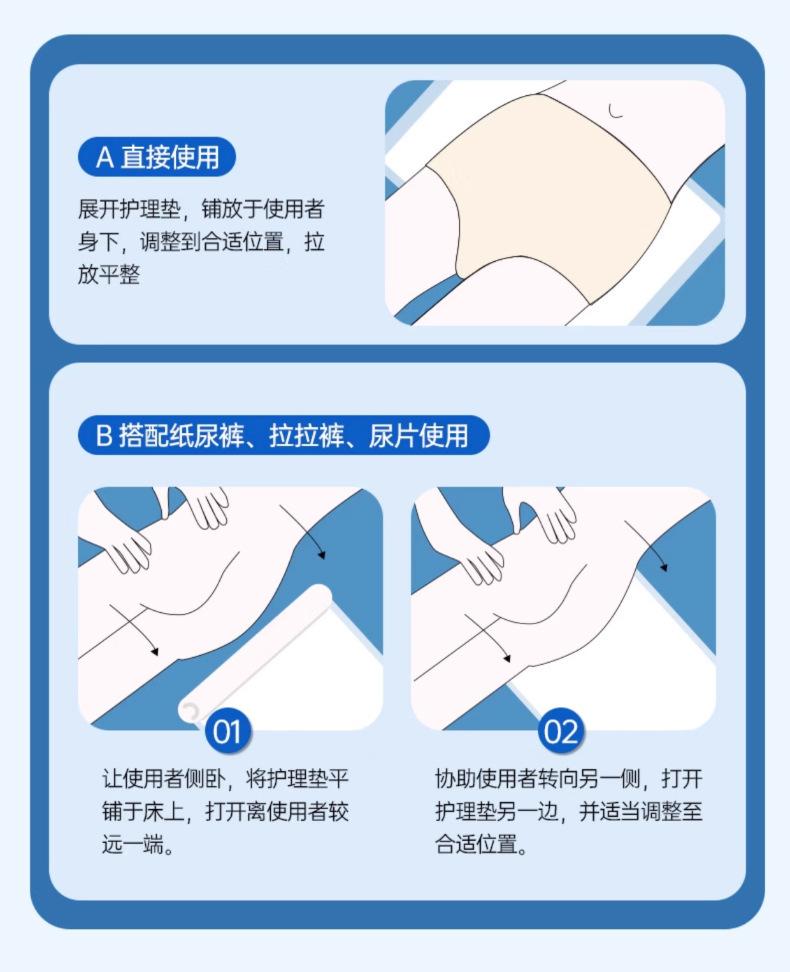 A 直接使用

展开护理垫，铺放于使用者身下，调整到合适位置，拉放平整

B 搭配纸尿裤、拉拉裤、尿片使用

01

让使用者侧卧，将护理垫平铺于床上，打开离使用者较远一端。

02

协助使用者转向另一侧，打开护理垫另一边，并适当调整至合适位置。