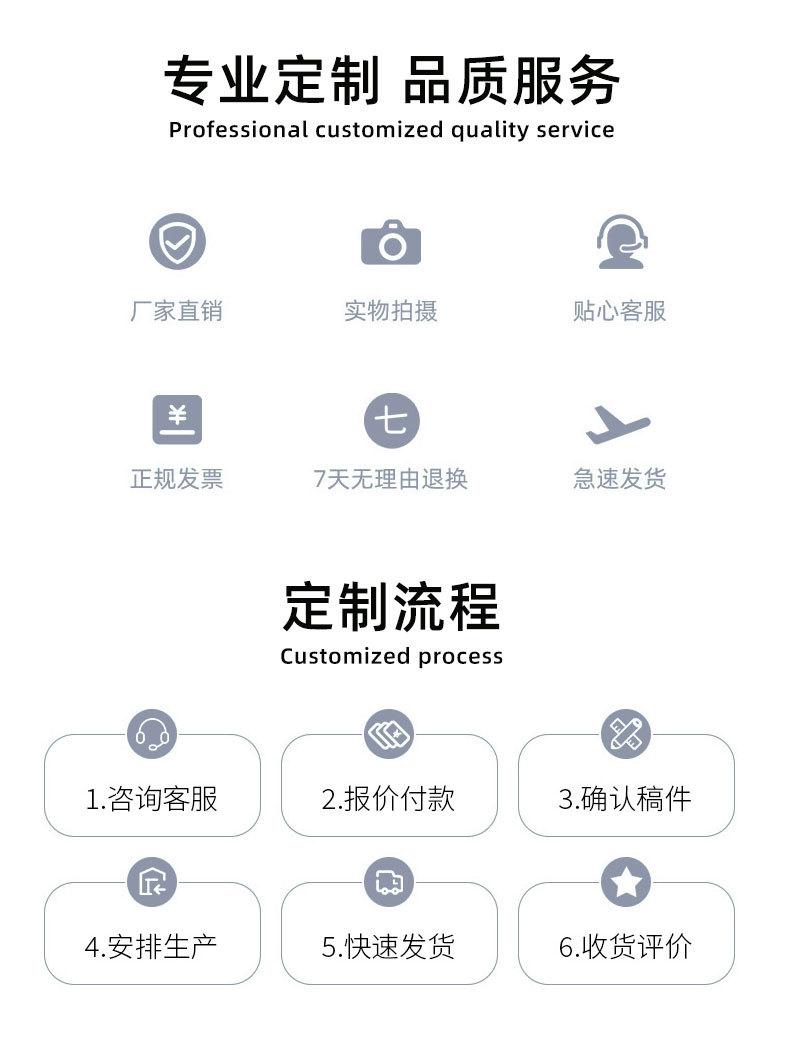 专业定制 品质服务
Professional customized quality service

厂家直销

实物拍摄

贴心客服

正规发票

7天无理由退换

急速发货

定制流程
Customized process

1.咨询客服

2.报价付款

3.确认稿件

4.安排生产

5.快速发货

6.收货评价