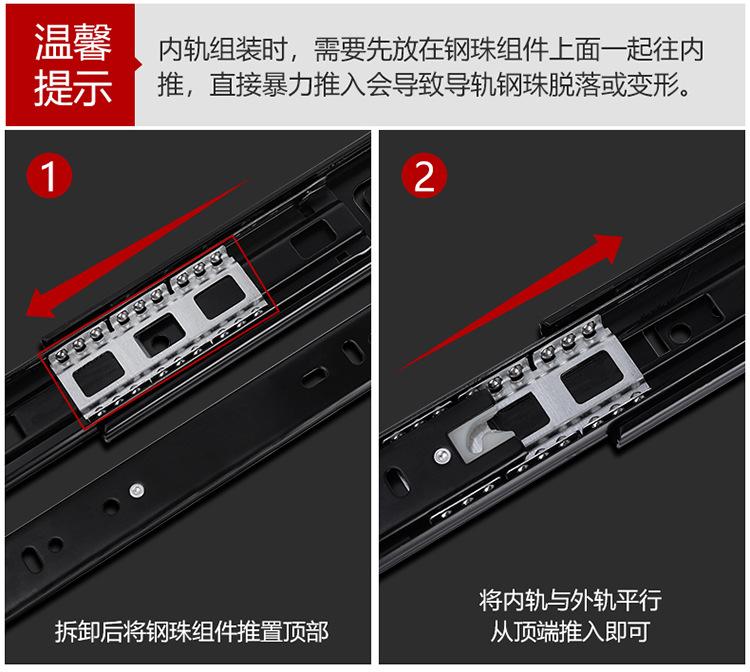 温馨提示

内轨组装时，需要先放在钢珠组件上面一起往内推，直接暴力推入会导致导轨钢珠脱落或变形。

1

拆卸后将钢珠组件推置顶部

2

将内轨与外轨平行
从顶端推入即可