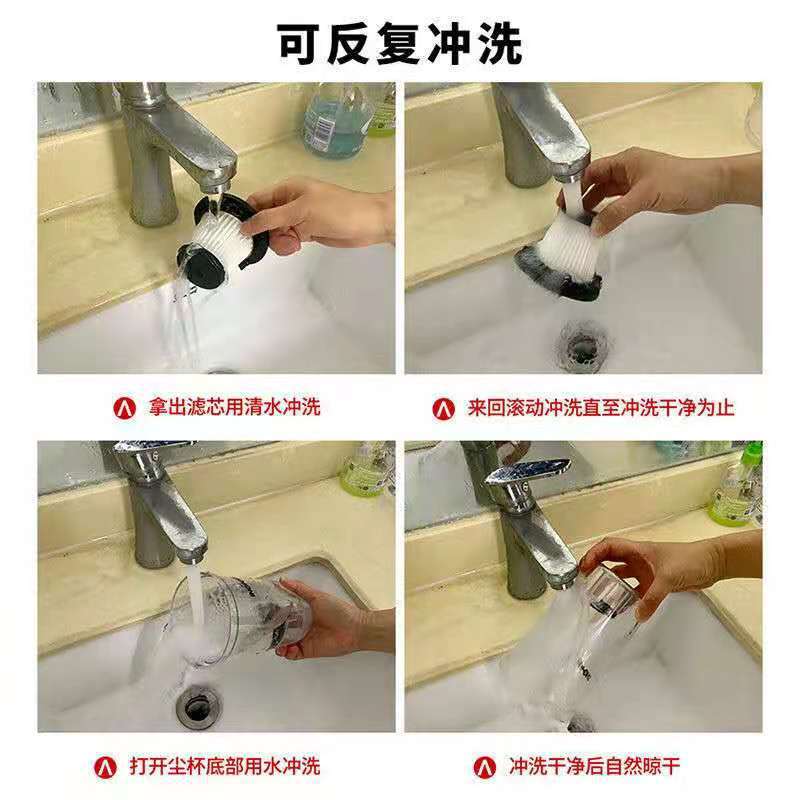 可反复冲洗

拿出滤芯用清水冲洗

来回滚动冲洗直至冲洗干净为止

打开尘杯底部用水冲洗

冲洗干净后自然晾干