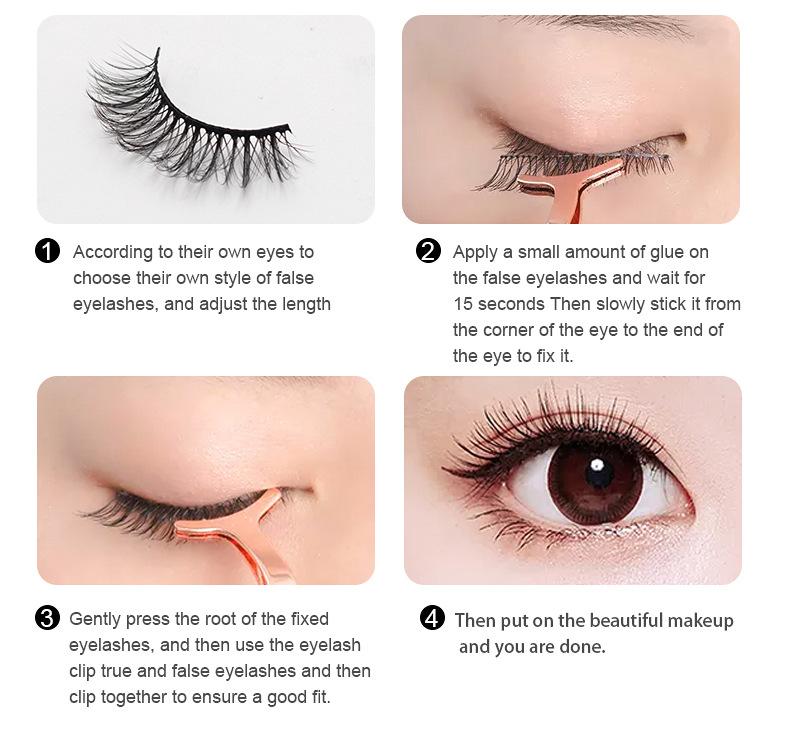 1 According to their own eyes to choose their own style of false eyelashes, and adjust the length

2 Apply a small amount of glue on the false eyelashes and wait for 15 seconds Then slowly stick it from the corner of the eye to the end of the eye to fix it.

3 Gently press the root of the fixed eyelashes, and then use the eyelash clip true and false eyelashes and then clip together to ensure a good fit.

4 Then put on the beautiful makeup and you are done.