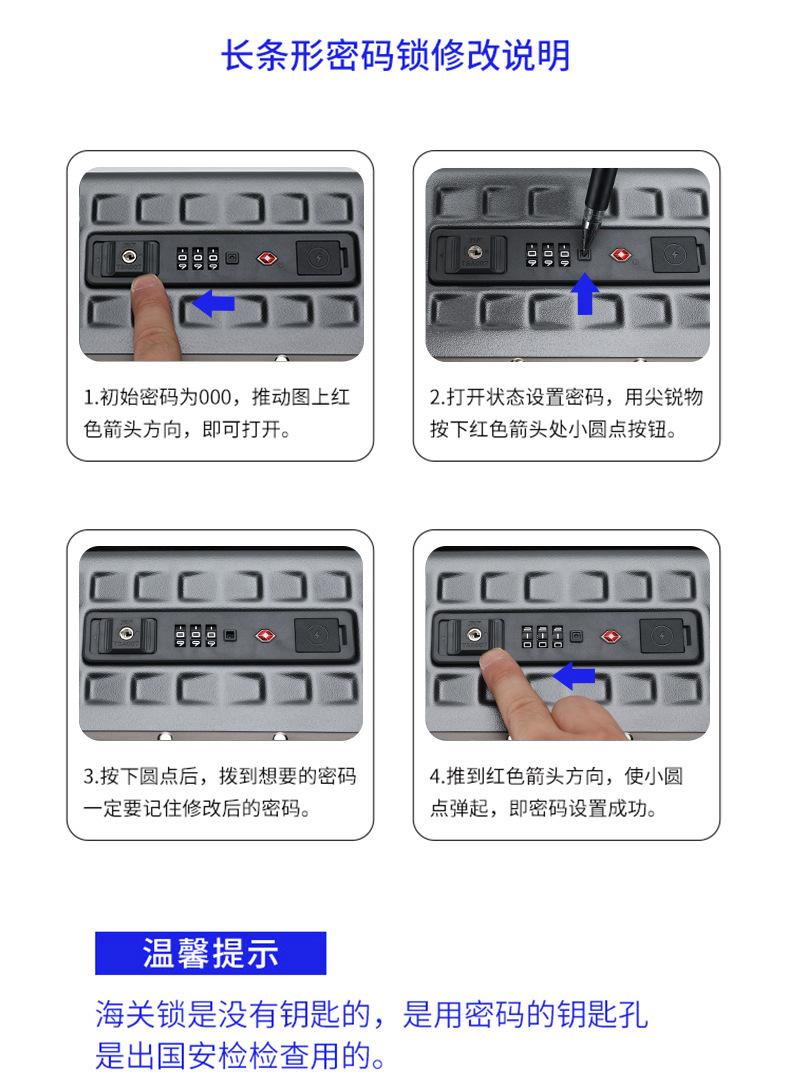 长条形密码锁修改说明

1.初始密码为000，推动图上红色箭头方向，即可打开。

2.打开状态设置密码，用尖锐物按下红色箭头处小圆点按钮。

3.按下圆点后，拨到想要的密码一定要记住修改后的密码。

4.推到红色箭头方向，使小圆点弹起，即密码设置成功。

温馨提示

海关锁是没有钥匙的，是用密码的钥匙孔是出国安检检查用的。