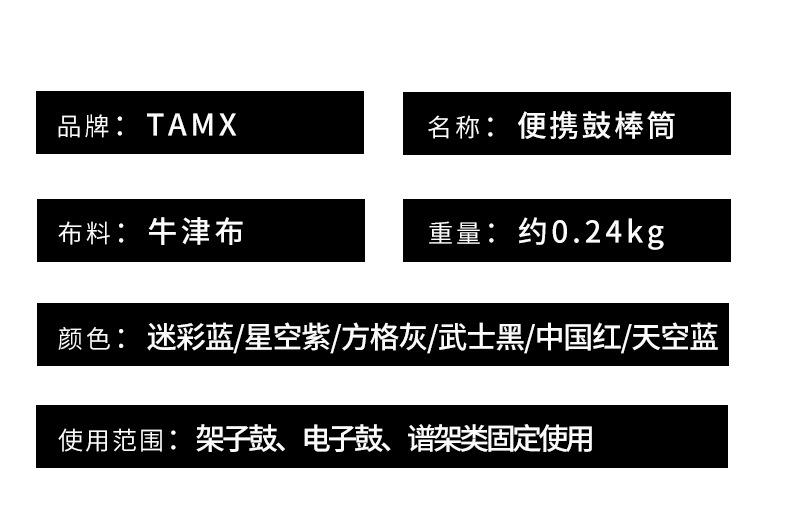 品牌：TAMX

名称：便携鼓棒筒

布料：牛津布

重量：约0.24kg

颜色：迷彩蓝/星空紫/方格灰/武士黑/中国红/天空蓝

使用范围：架子鼓、电子鼓、谱架类固定使用