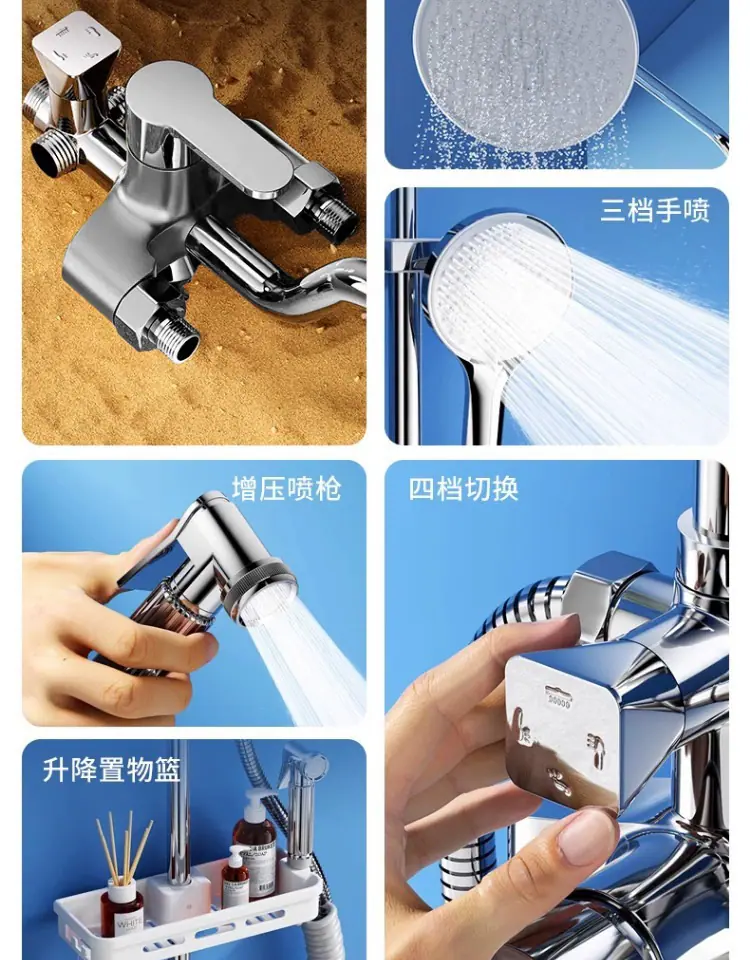 三档手喷

增压喷枪

四档切换

升降置物篮

WHITE