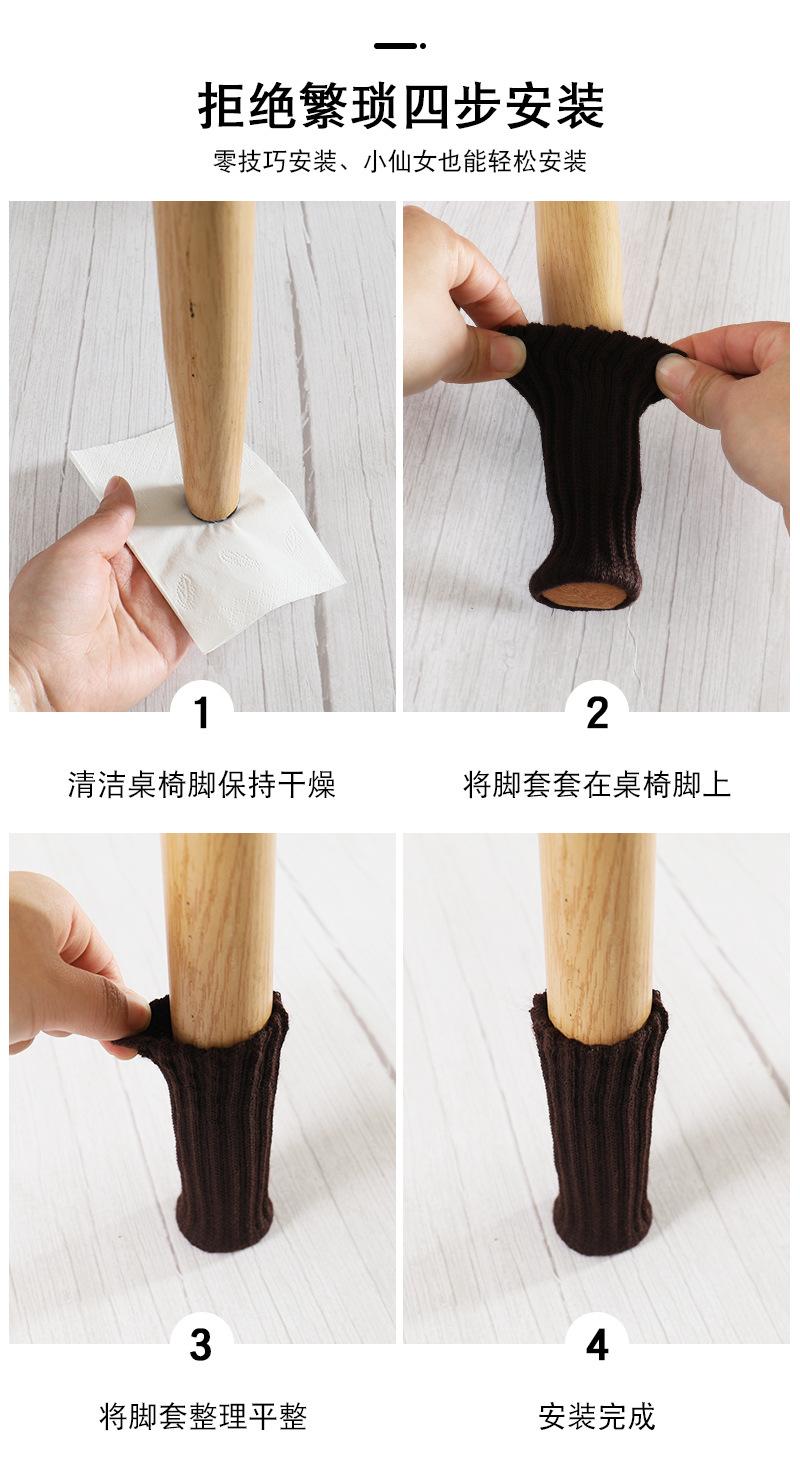 拒绝繁琐四步安装

零技巧安装、小仙女也能轻松安装

1

清洁桌椅脚保持干燥

2

将脚套套在桌椅脚上

3

将脚套整理平整

4

安装完成