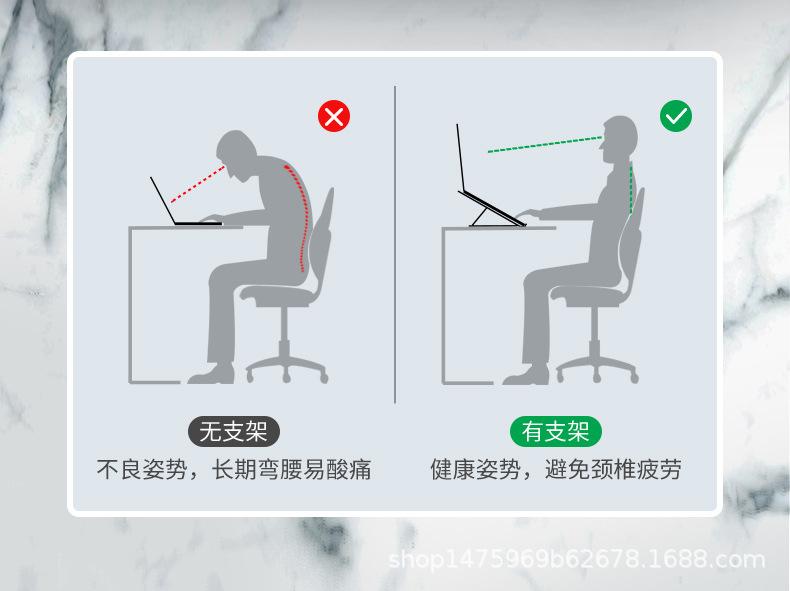 无支架
不良姿势，长期弯腰易酸痛

有支架
健康姿势，避免颈椎疲劳

shop1475969b62678.1688.com