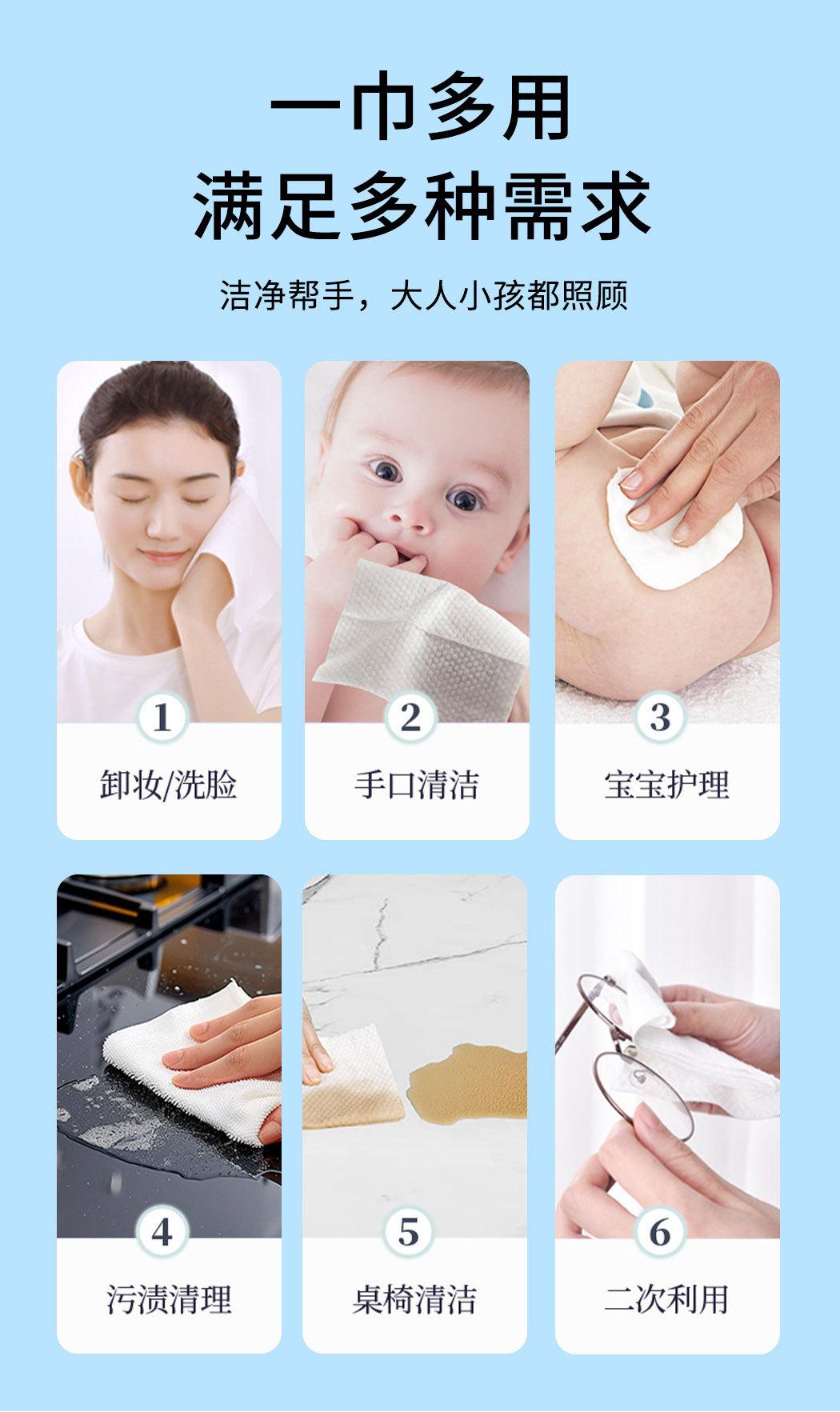 一巾多用
满足多种需求

洁净帮手，大人小孩都照顾

1
卸妆/洗脸

2
手口清洁

3
宝宝护理

4
污渍清理

5
桌椅清洁

6
二次利用