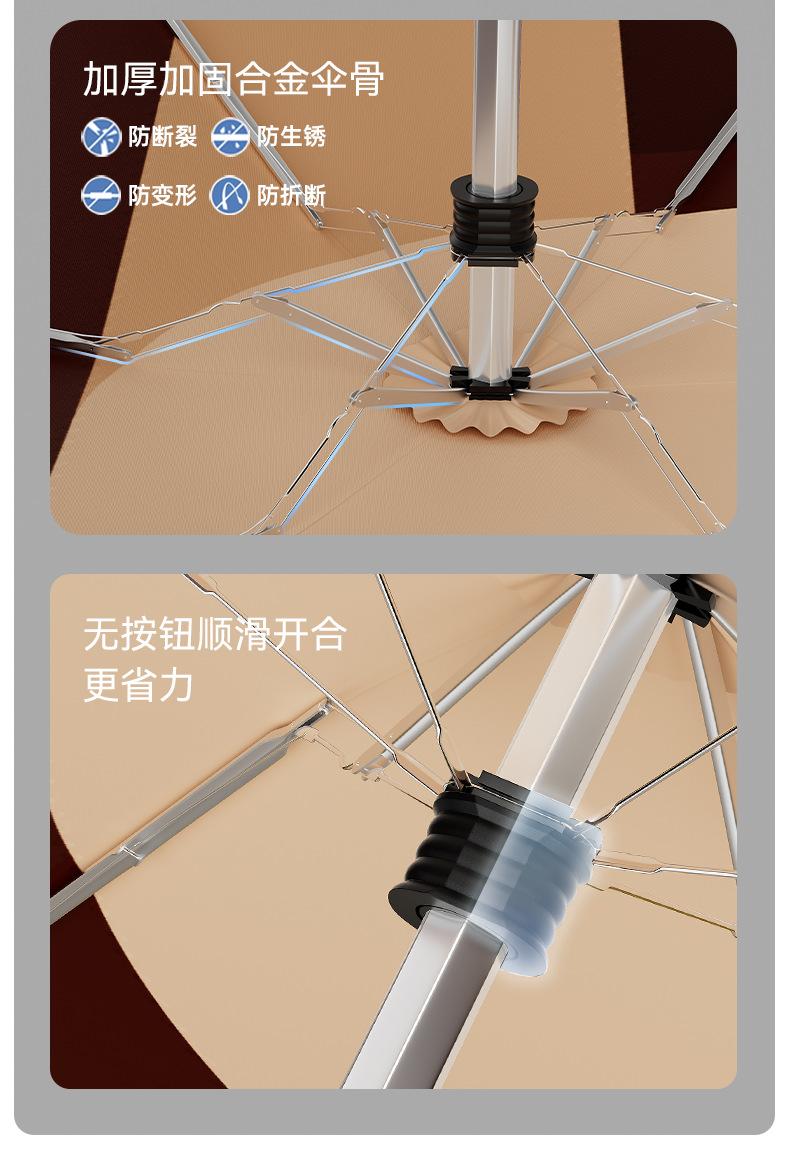 加厚加固合金伞骨

防断裂 防生锈

防变形 防折断

无按钮顺滑开合
更省力