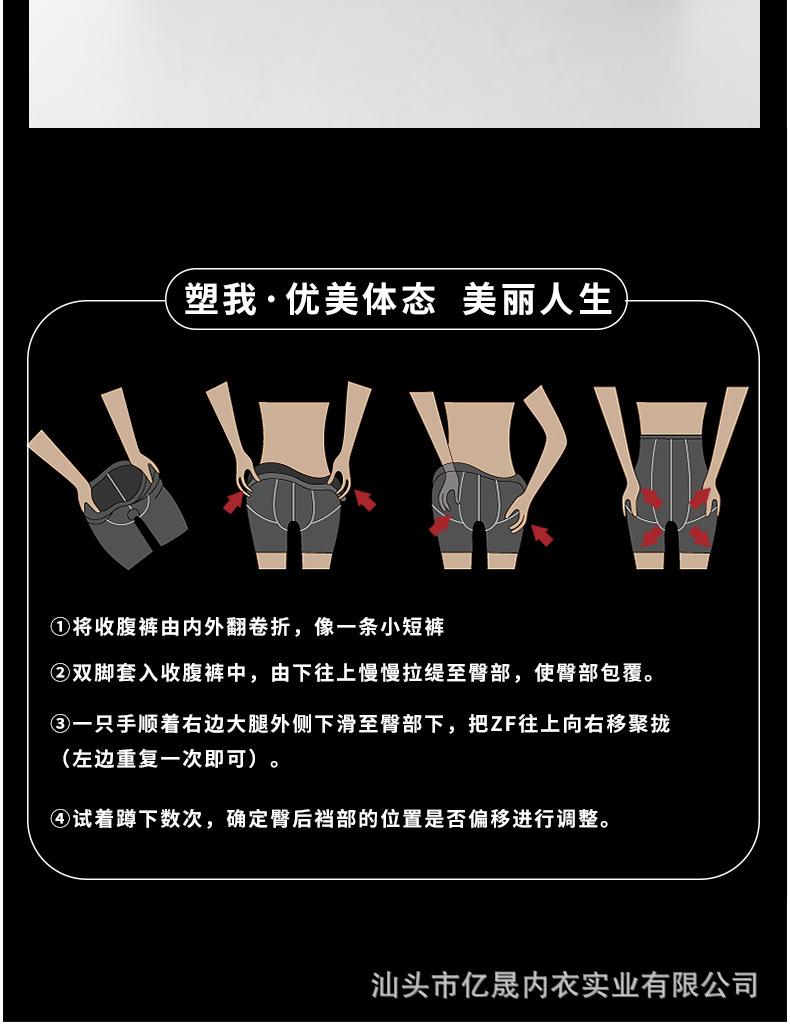 塑我·优美体态 美丽人生

①将收腹裤由内外翻卷折，像一条小短裤

②双脚套入收腹裤中，由下往上慢慢拉缇至臀部，使臀部包覆。

③一只手顺着右边大腿外侧下滑至臀部下，把ZF往上向右移聚拢（左边重复一次即可）。

④试着蹲下数次，确定臀后裆部的位置是否偏移进行调整。

汕头市亿晟内衣实业有限公司