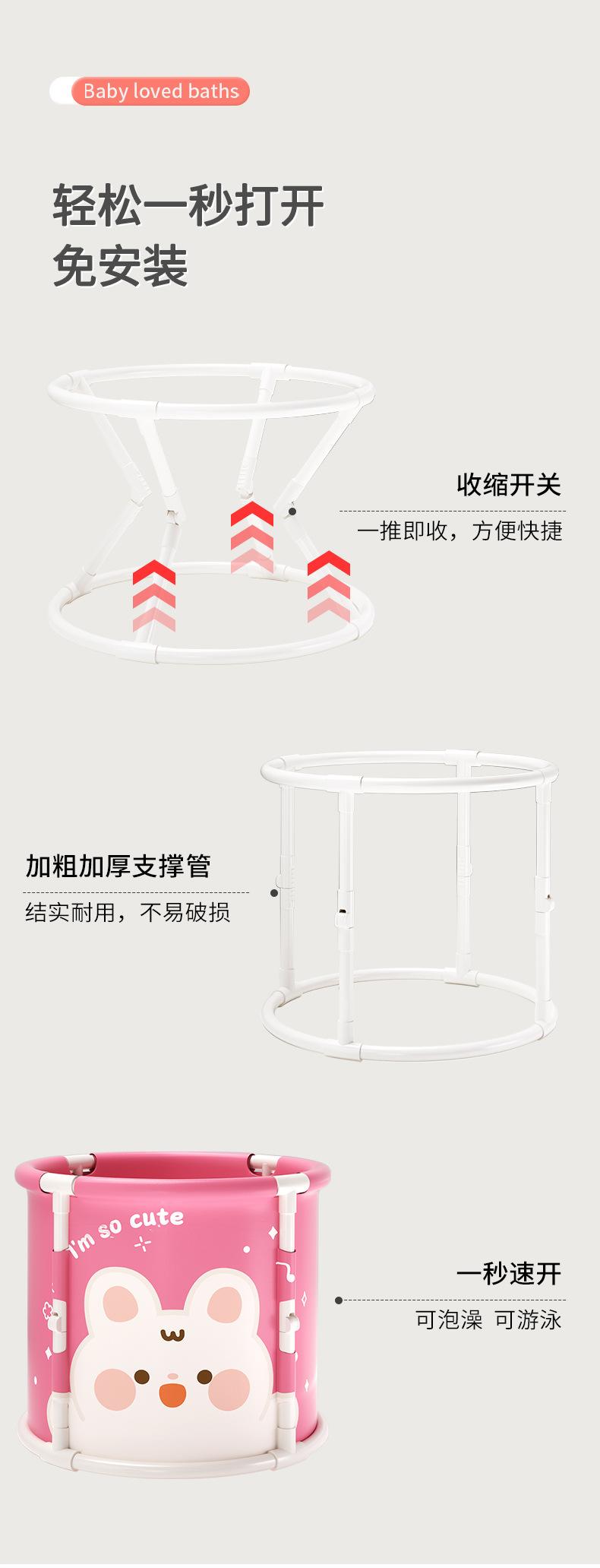 Baby loved baths

轻松一秒打开
免安装

收缩开关
一推即收，方便快捷

加粗加厚支撑管
结实耐用，不易破损

I'm so cute

一秒速开
可泡澡 可游泳