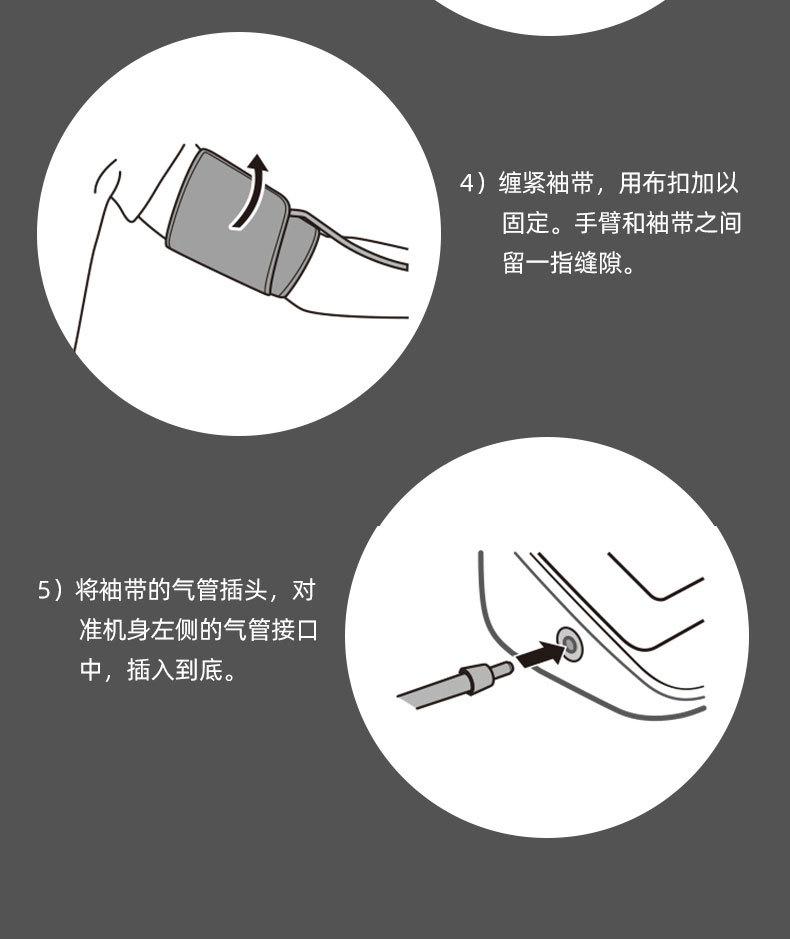 4）缠紧袖带，用布扣加以固定。手臂和袖带之间留一指缝隙。

5）将袖带的气管插头，对准机身左侧的气管接口中，插入到底。