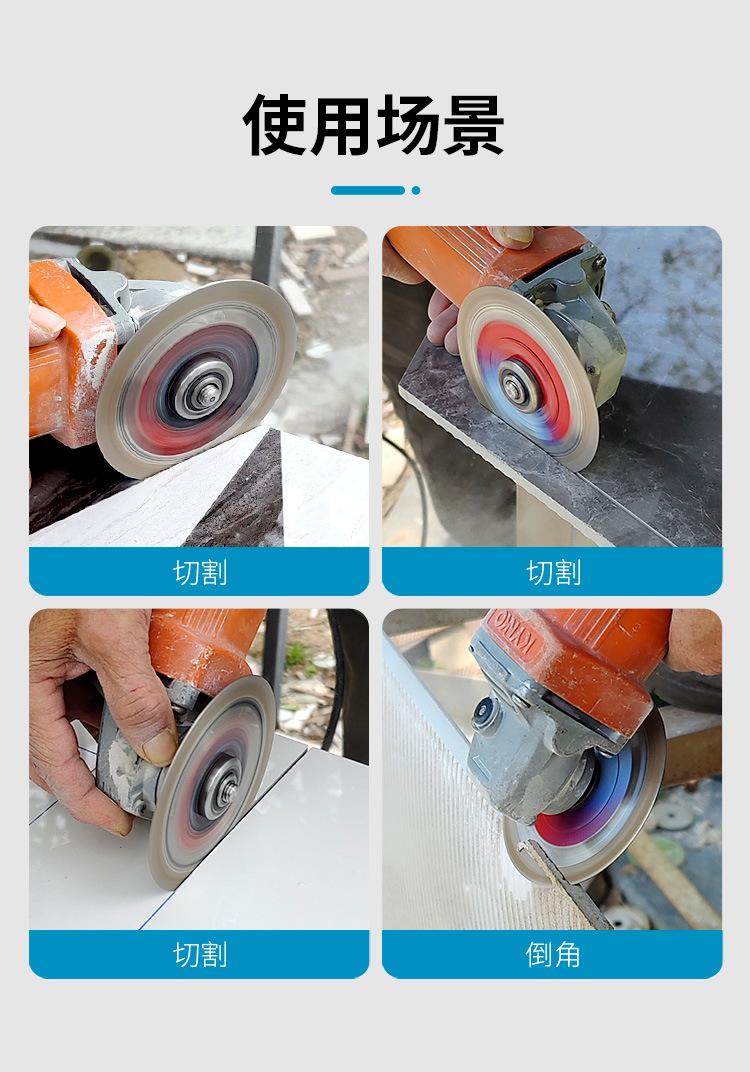 使用场景

切割

切割

切割

倒角