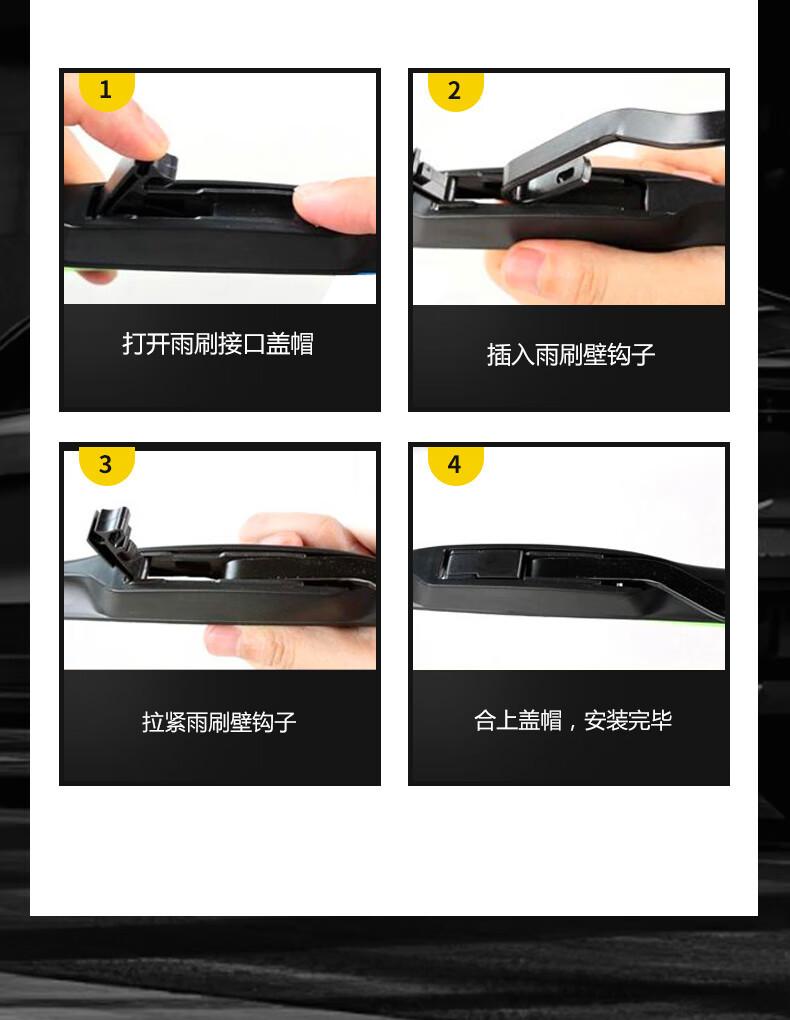 1

打开雨刷接口盖帽

2

插入雨刷壁钩子

3

拉紧雨刷壁钩子

4

合上盖帽，安装完毕