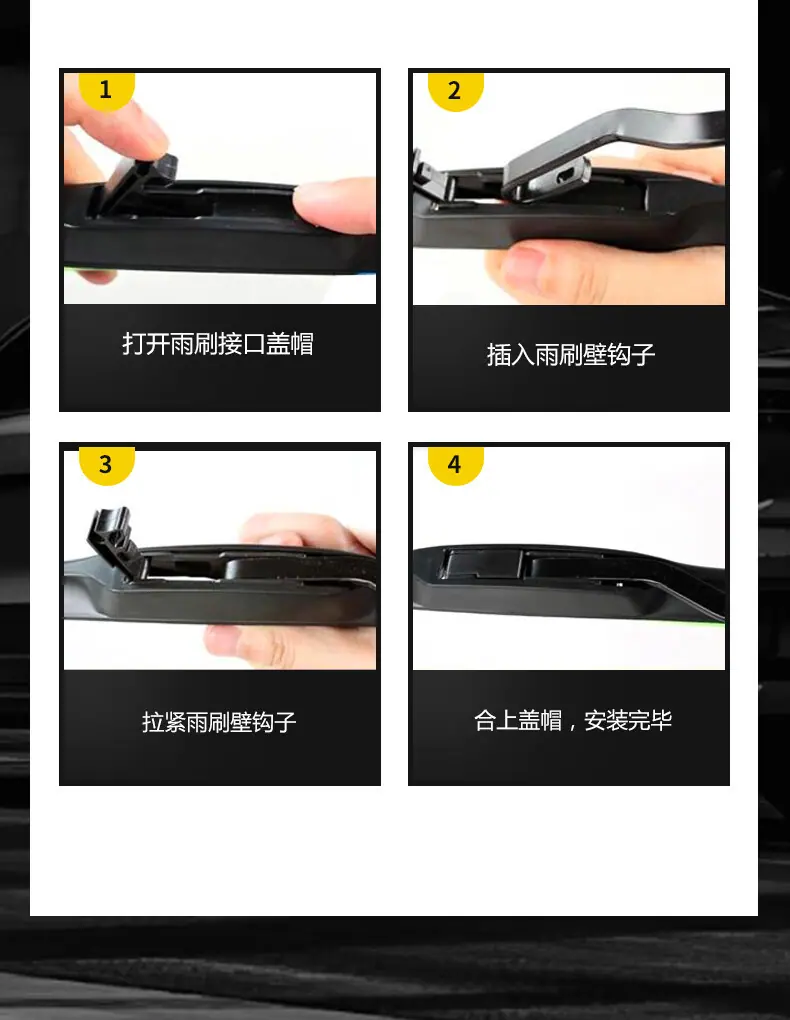 1

打开雨刷接口盖帽

2

插入雨刷壁钩子

3

拉紧雨刷壁钩子

4

合上盖帽，安装完毕